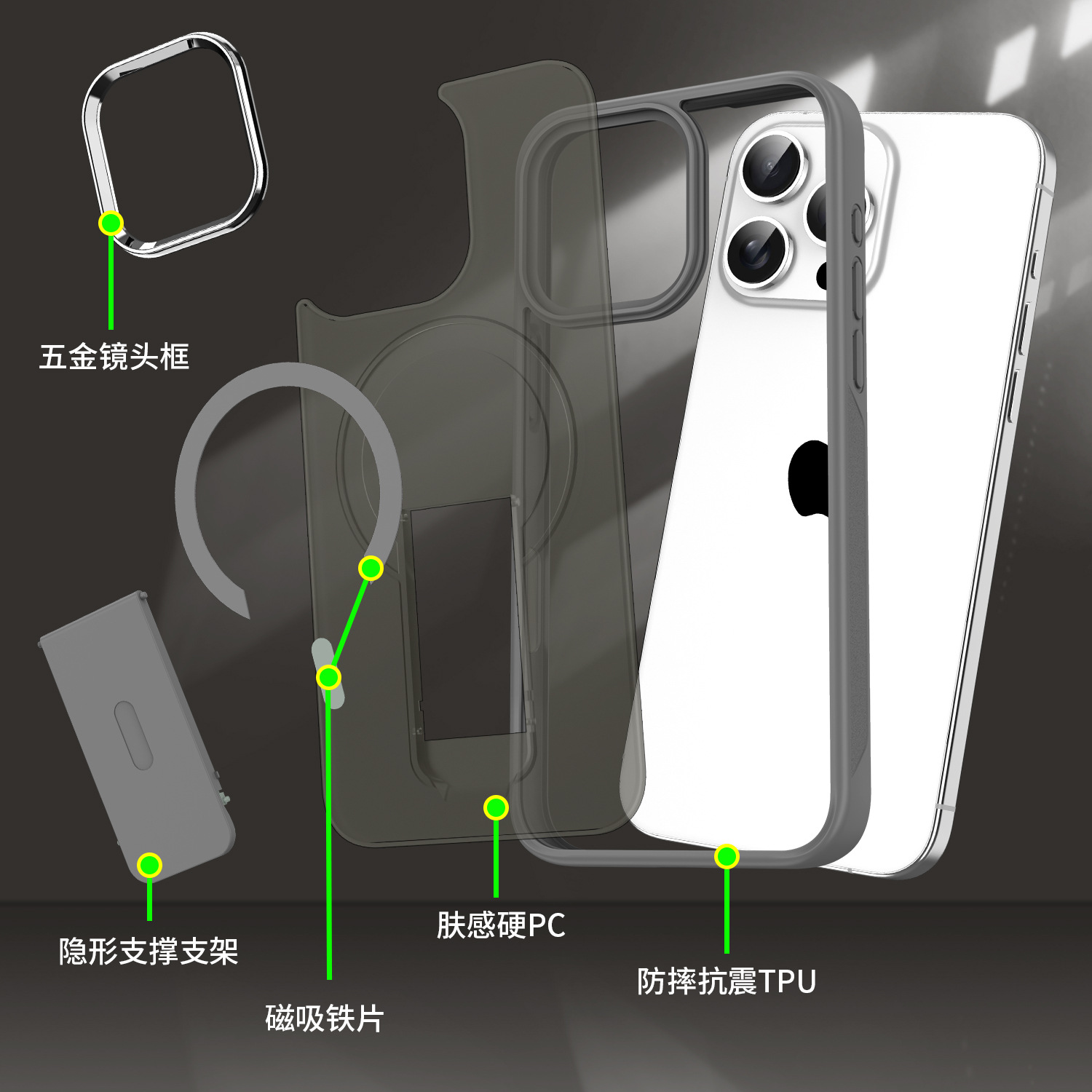 五金镜头框

隐形支撑支架

磁吸铁片

肤感硬PC

防摔抗震TPU