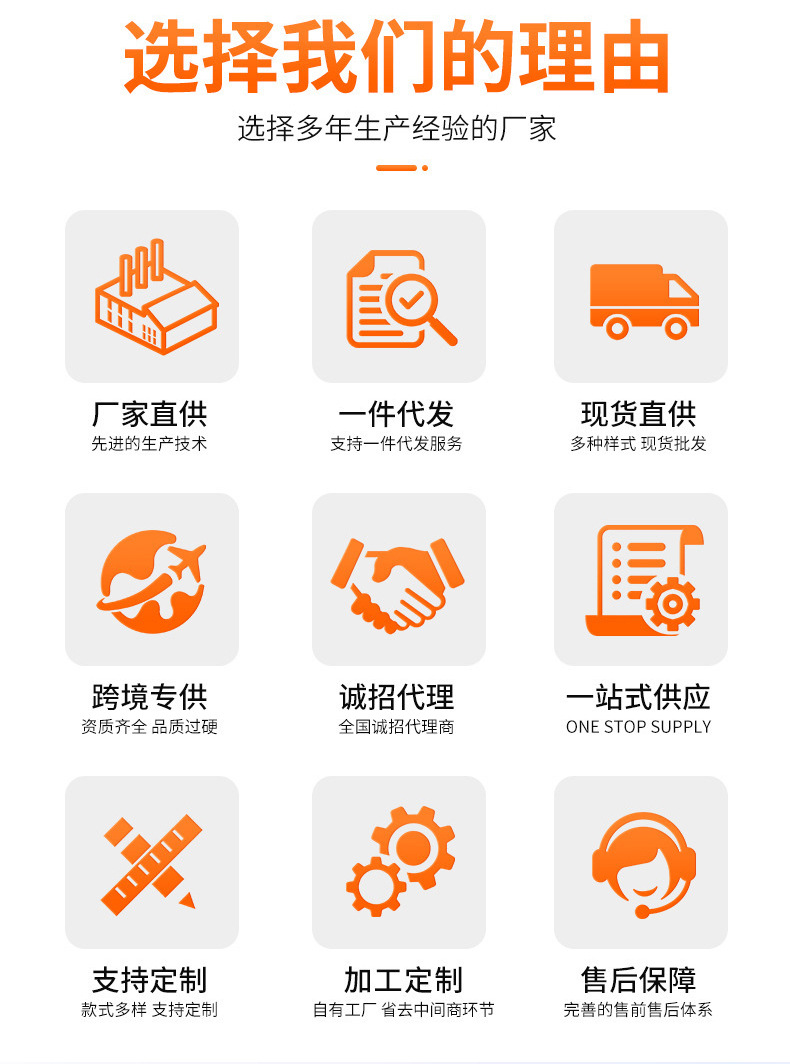 选择我们的理由

选择多年生产经验的厂家

厂家直供
先进的生产技术

一件代发
支持一件代发服务

现货直供
多种样式 现货批发

跨境专供
资质齐全 品质过硬

诚招代理
全国诚招代理商

一站式供应
ONE STOP SUPPLY

支持定制
款式多样 支持定制

加工定制
自有工厂 省去中间商环节

售后保障
完善的售前售后体系