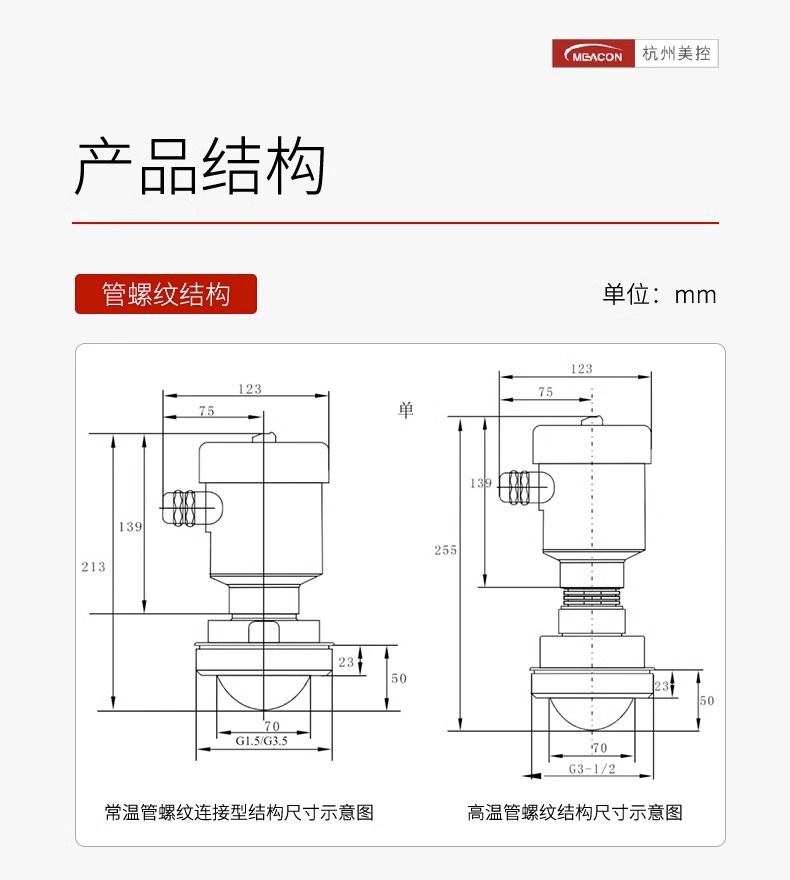 MEACON 杭州美控

产品结构

管螺纹结构

单位：mm

123
75
139
213
23
50
70
G1.5/G3.5

常温管螺纹连接型结构尺寸示意图

单
123
75
139
255
23
50
70
G3-1/2

高温管螺纹结构尺寸示意图