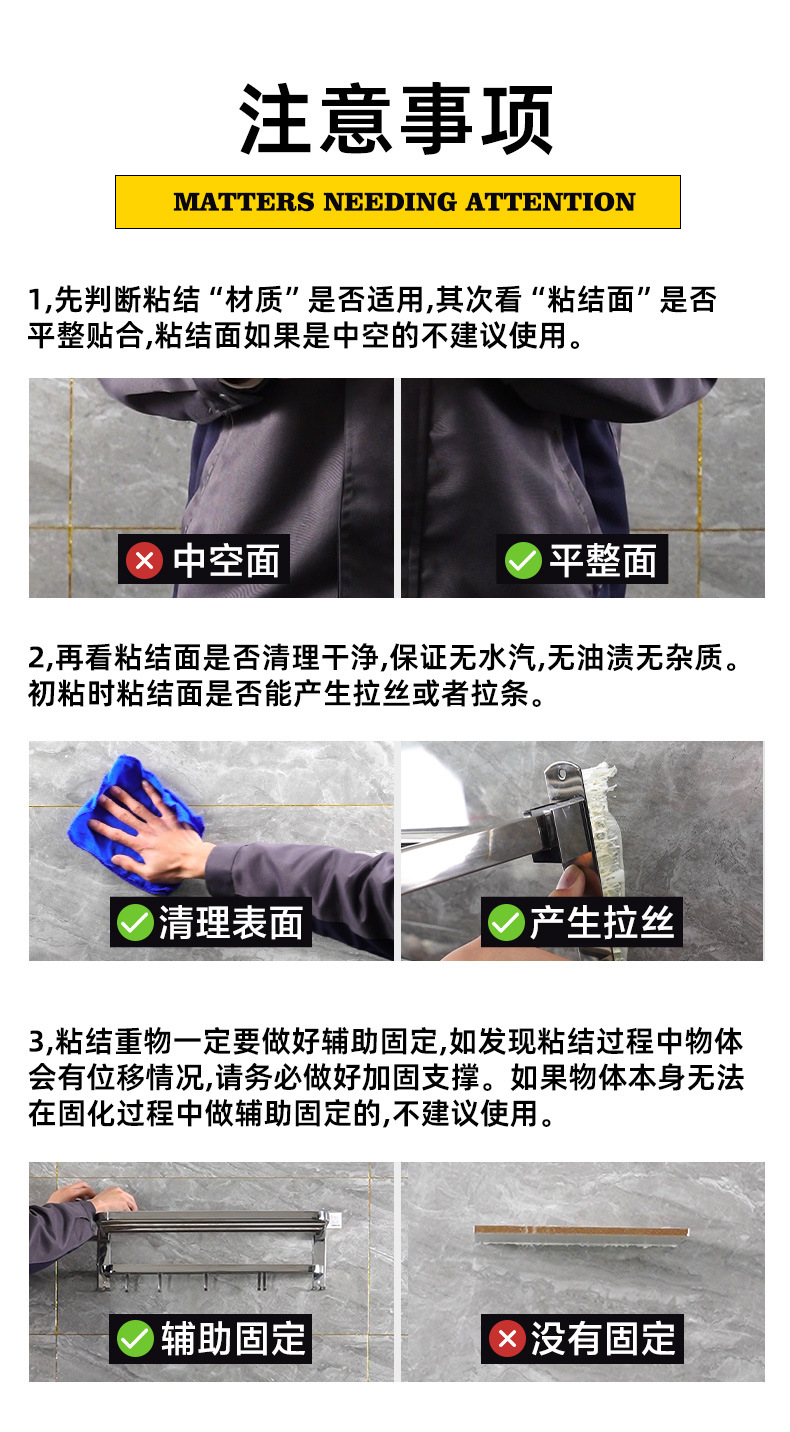 注意事项

MATTERS NEEDING ATTENTION

1,先判断粘结“材质”是否适用,其次看“粘结面”是否平整贴合,粘结面如果是中空的不建议使用。

中空面

平整面

2,再看粘结面是否清理干净,保证无水汽,无油渍无杂质。初粘时粘结面是否能产生拉丝或者拉条。

清理表面

产生拉丝

3,粘结重物一定要做好辅助固定,如发现粘结过程中物体会有位移情况,请务必做好加固支撑。如果物体本身无法在固化过程中做辅助固定的,不建议使用。

辅助固定

没有固定