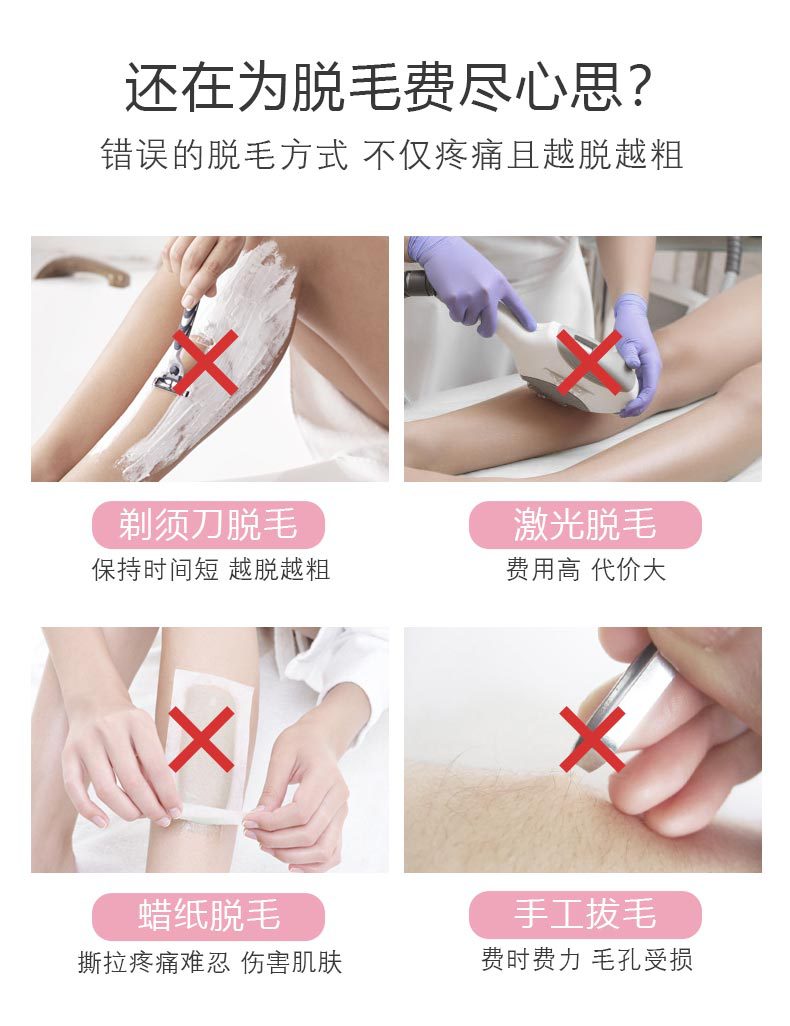 还在为脱毛费尽心思？

错误的脱毛方式 不仅疼痛且越脱越粗

剃须刀脱毛

保持时间短 越脱越粗

激光脱毛

费用高 代价大

蜡纸脱毛

撕拉疼痛难忍 伤害肌肤

手工拔毛

费时费力 毛孔受损