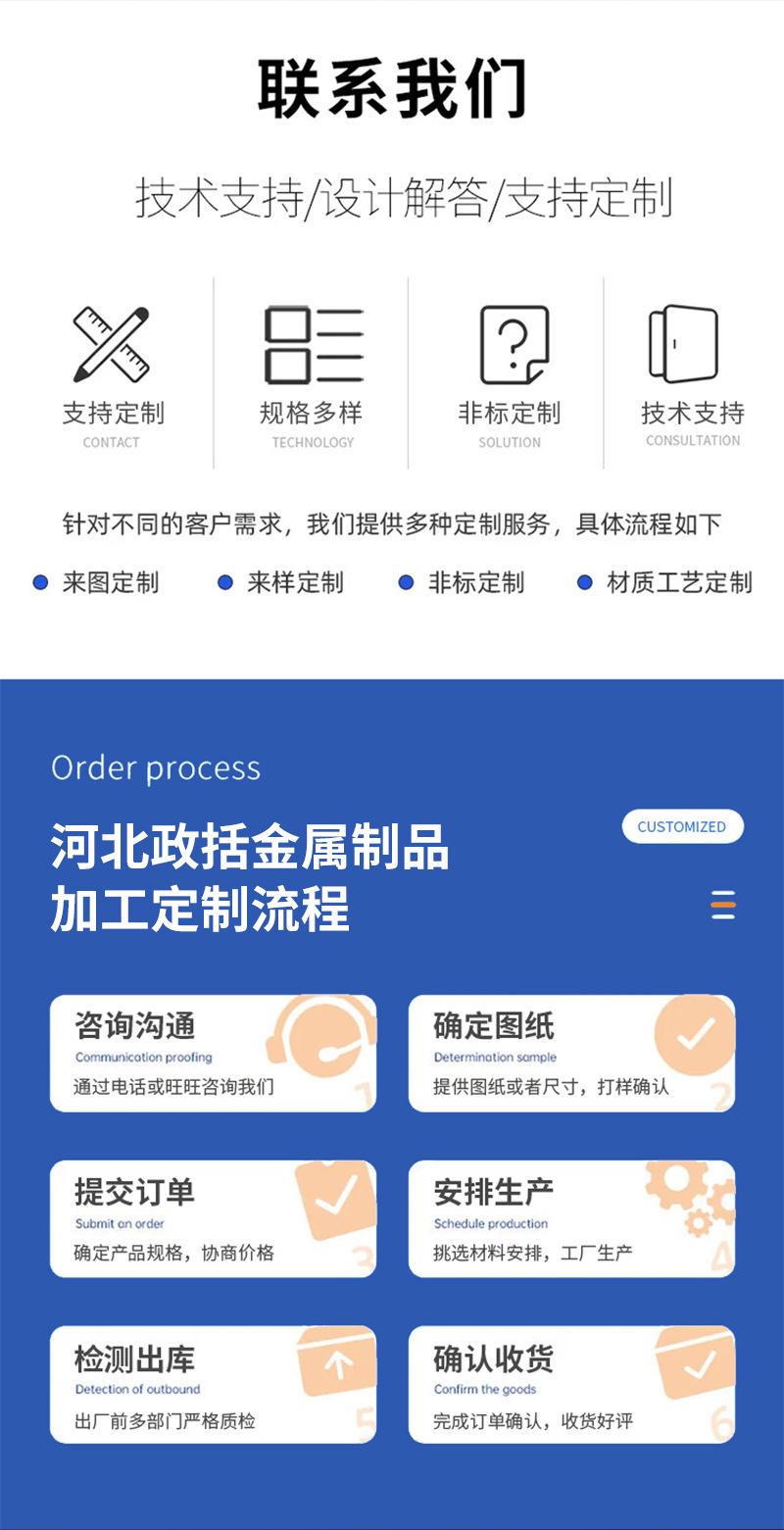 联系我们

技术支持/设计解答/支持定制

支持定制
CONTACT

规格多样
TECHNOLOGY

非标定制
SOLUTION

技术支持
CONSULTATION

针对不同的客户需求，我们提供多种定制服务，具体流程如下

• 来图定制
• 来样定制
• 非标定制
• 材质工艺定制

Order process

河北政括金属制品
加工定制流程

CUSTOMIZED

咨询沟通
Communication proofing
通过电话或旺旺咨询我们
1

确定图纸
Determination sample
提供图纸或者尺寸，打样确认
2

提交订单
Submit an order
确定产品规格，协商价格
3

安排生产
Schedule production
挑选材料安排，工厂生产
4

检测出库
Detection of outbound
出厂前多部门严格质检
5

确认收货
Confirm the goods
完成订单确认，收货好评
6