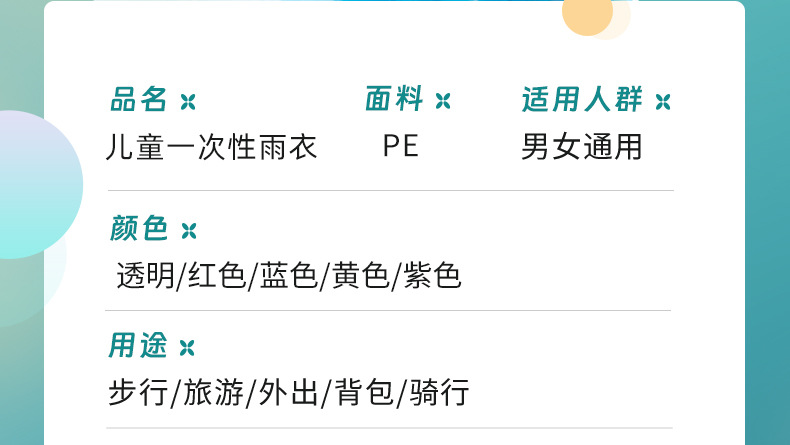 品名
儿童一次性雨衣

面料
PE

适用人群
男女通用

颜色
透明/红色/蓝色/黄色/紫色

用途
步行/旅游/外出/背包/骑行