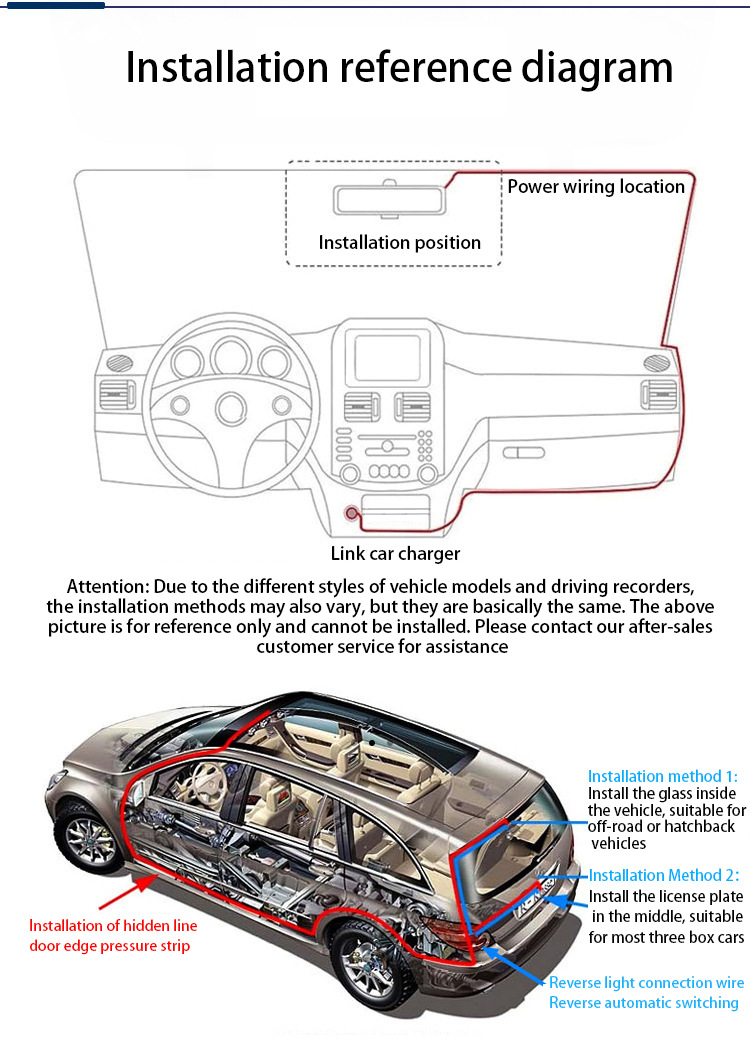 Installation reference diagram

Power wiring location

Installation position

Link car charger

Attention: Due to the different styles of vehicle models and driving recorders, the installation methods may also vary, but they are basically the same. The above picture is for reference only and cannot be installed. Please contact our after-sales customer service for assistance

Installation method 1:
Install the glass inside the vehicle, suitable for off-road or hatchback vehicles

Installation Method 2:
Install the license plate in the middle, suitable for most three box cars

Installation of hidden line door edge pressure strip

Reverse light connection wire
Reverse automatic switching