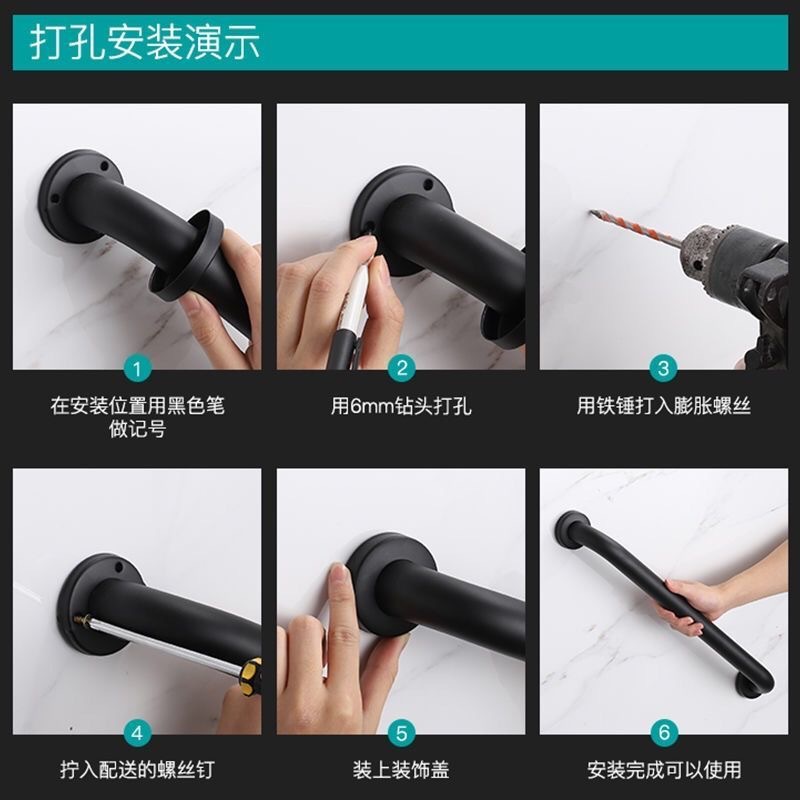 打孔安装演示

1
在安装位置用黑色笔做记号

2
用6mm钻头打孔

3
用铁锤打入膨胀螺丝

4
拧入配送的螺丝钉

5
装上装饰盖

6
安装完成可以使用