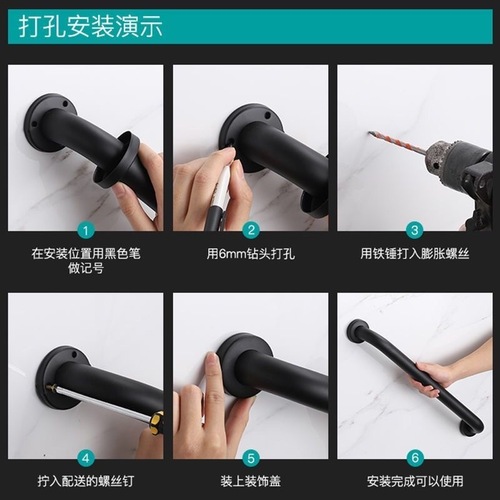 打孔安装演示

1
在安装位置用黑色笔做记号

2
用6mm钻头打孔

3
用铁锤打入膨胀螺丝

4
拧入配送的螺丝钉

5
装上装饰盖

6
安装完成可以使用