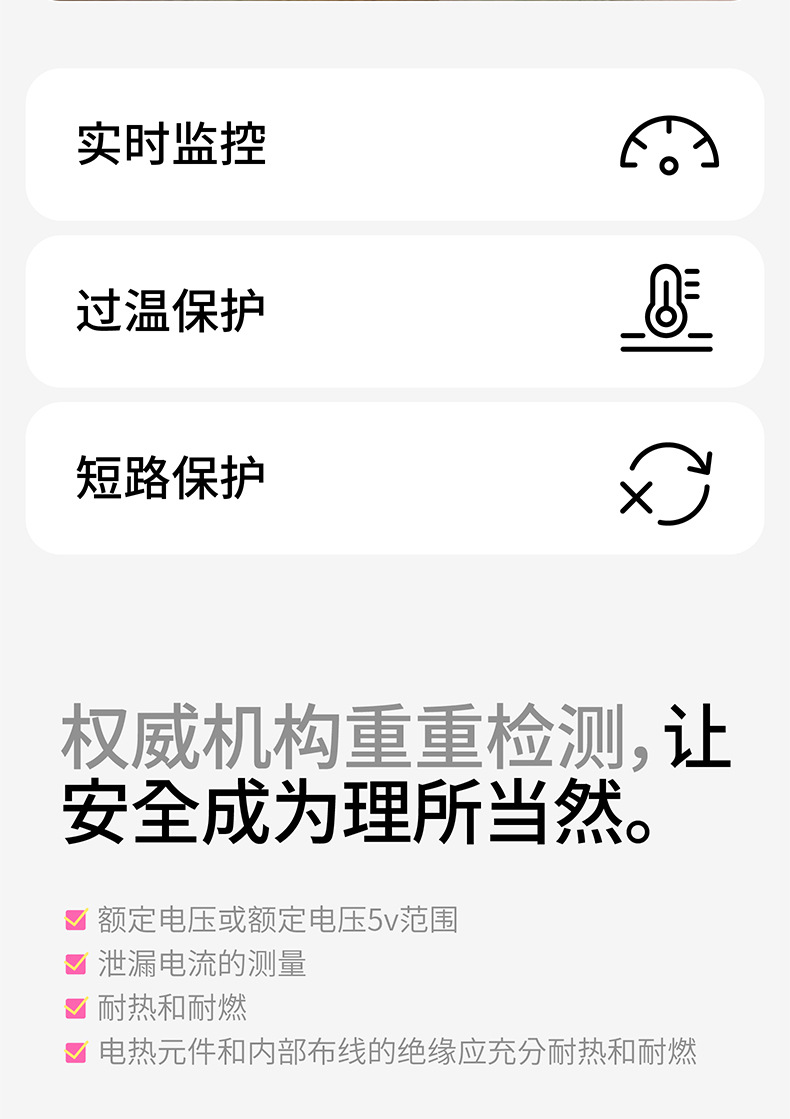 实时监控

过温保护

短路保护

权威机构重重检测，让安全成为理所当然。

☑ 额定电压或额定电压5v范围
☑ 泄漏电流的测量
☑ 耐热和耐燃
☑ 电热元件和内部布线的绝缘应充分耐热和耐燃