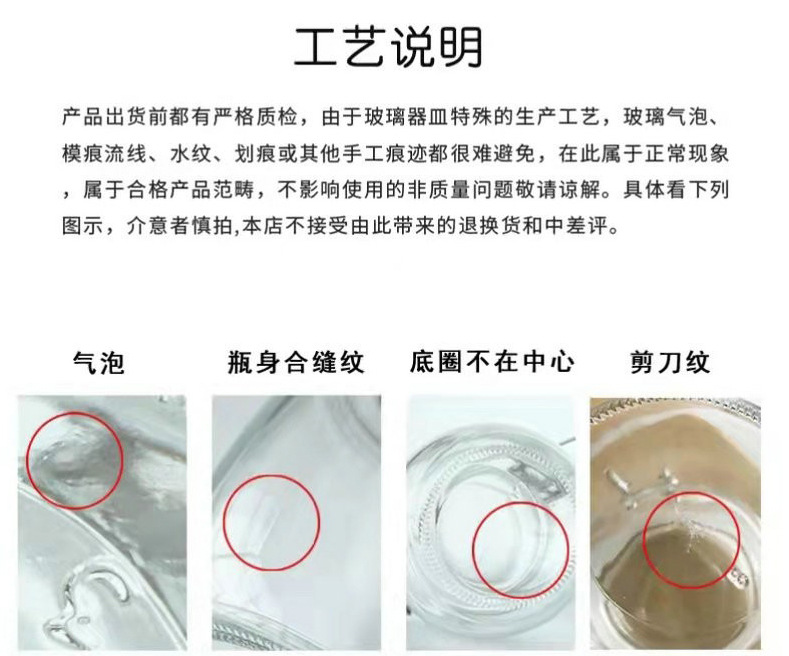 工艺说明

产品出货前都有严格质检，由于玻璃器皿特殊的生产工艺，玻璃气泡、模痕流线、水纹、划痕或其他手工痕迹都很难避免，在此属于正常现象，属于合格产品范畴，不影响使用的非质量问题敬请谅解。具体看下列图示，介意者慎拍,本店不接受由此带来的退换货和中差评。

气泡

瓶身合缝纹

底圈不在中心

剪刀纹