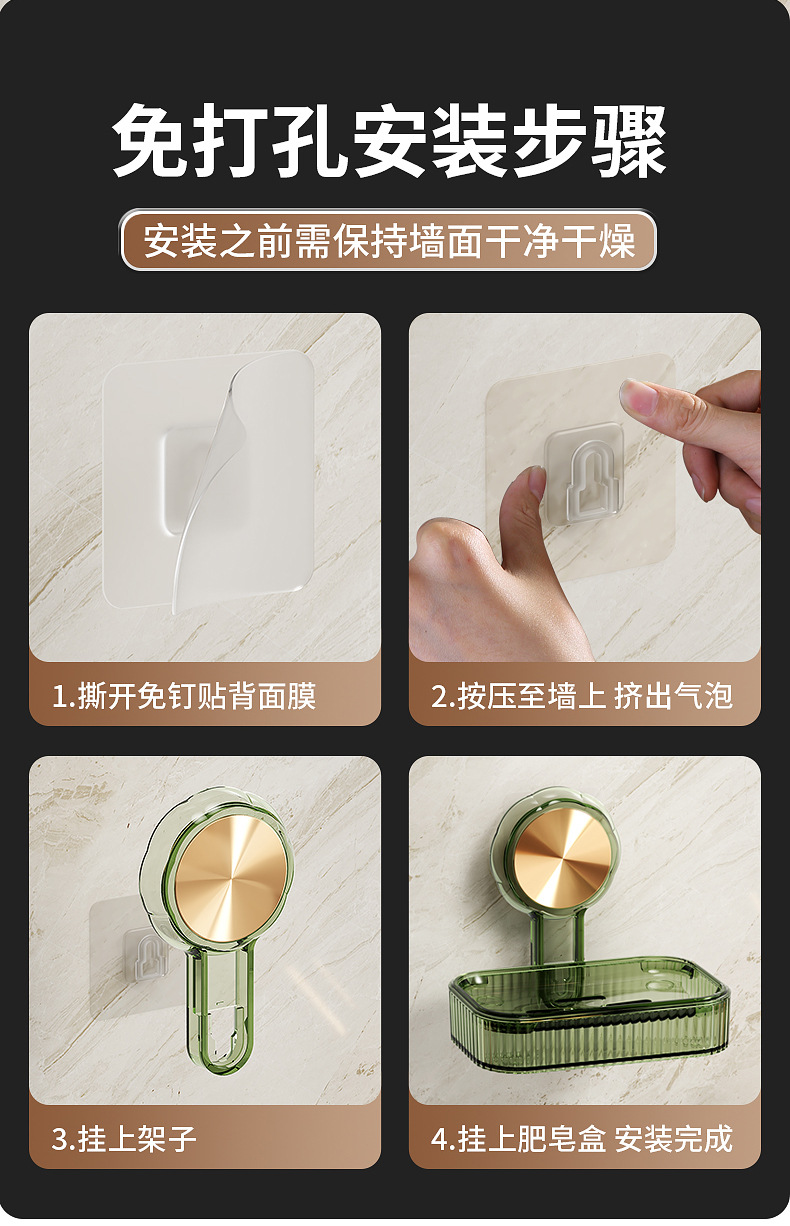 免打孔安装步骤

安装之前需保持墙面干净干燥

1.撕开免钉贴背面膜

2.按压至墙上 挤出气泡

3.挂上架子

4.挂上肥皂盒 安装完成