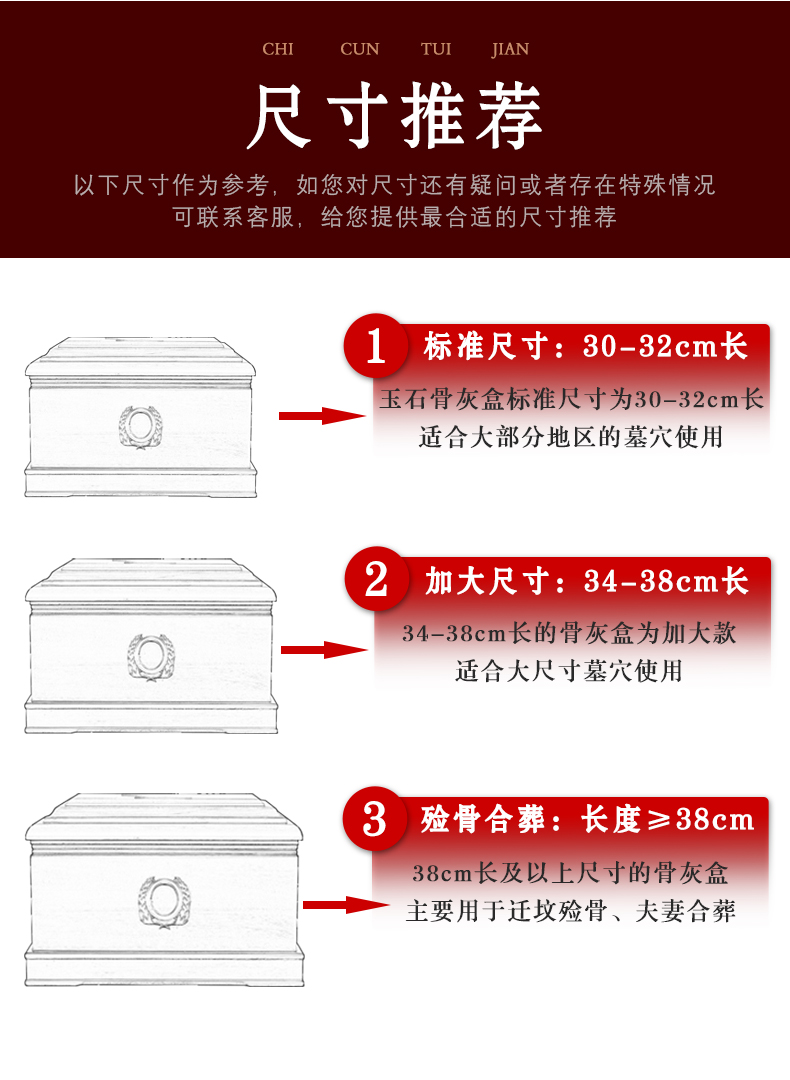 CHI CUN TUI JIAN

尺寸推荐

以下尺寸作为参考，如您对尺寸还有疑问或者存在特殊情况
可联系客服，给您提供最合适的尺寸推荐

1 标准尺寸：30-32cm长

玉石骨灰盒标准尺寸为30-32cm长
适合大部分地区的墓穴使用

2 加大尺寸：34-38cm长

34-38cm长的骨灰盒为加大款
适合大尺寸墓穴使用

3 殓骨合葬：长度≥38cm

38cm长及以上尺寸的骨灰盒
主要用于迁坟殓骨、夫妻合葬