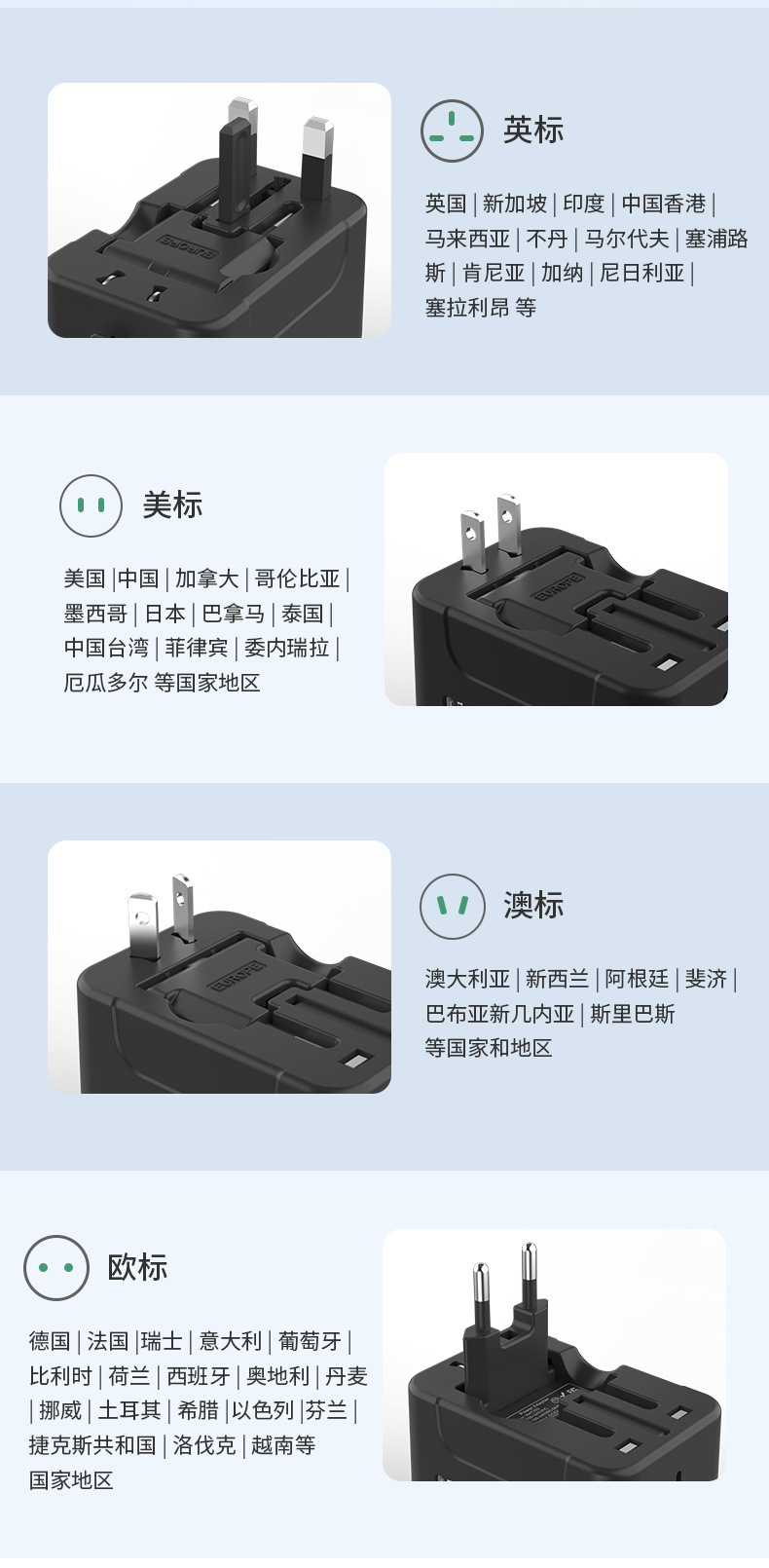 EUROPE

英标

英国 | 新加坡 | 印度 | 中国香港 | 马来西亚 | 不丹 | 马尔代夫 | 塞浦路斯 | 肯尼亚 | 加纳 | 尼日利亚 | 塞拉利昂 等

美标

美国 |中国 | 加拿大 | 哥伦比亚 | 墨西哥 | 日本 | 巴拿马 | 泰国 | 中国台湾 | 菲律宾 | 委内瑞拉 | 厄瓜多尔 等国家地区

EUROPE

EUROPE

澳标

澳大利亚 | 新西兰 | 阿根廷 | 斐济 | 巴布亚新几内亚 | 斯里巴斯 等国家和地区

欧标

德国 | 法国 |瑞士 | 意大利 | 葡萄牙 | 比利时 | 荷兰 | 西班牙 | 奥地利 | 丹麦 | 挪威 | 土耳其 | 希腊 |以色列 |芬兰 | 捷克斯共和国 | 洛伐克 | 越南等 国家地区