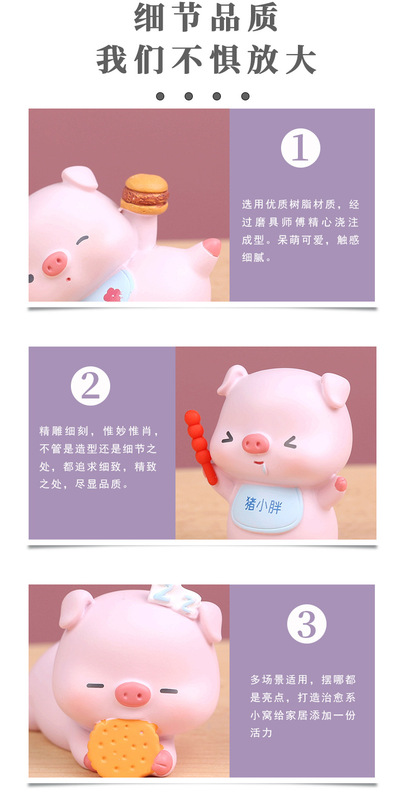 细节品质
我们不惧放大

1

选用优质树脂材质，经过磨具师傅精心浇注成型。呆萌可爱，触感细腻。

2

精雕细刻，惟妙惟肖，不管是造型还是细节之处，都追求细致，精致之处，尽显品质。

猪小胖

3

多场景适用，摆哪都是亮点，打造治愈系小窝给家居添加一份活力