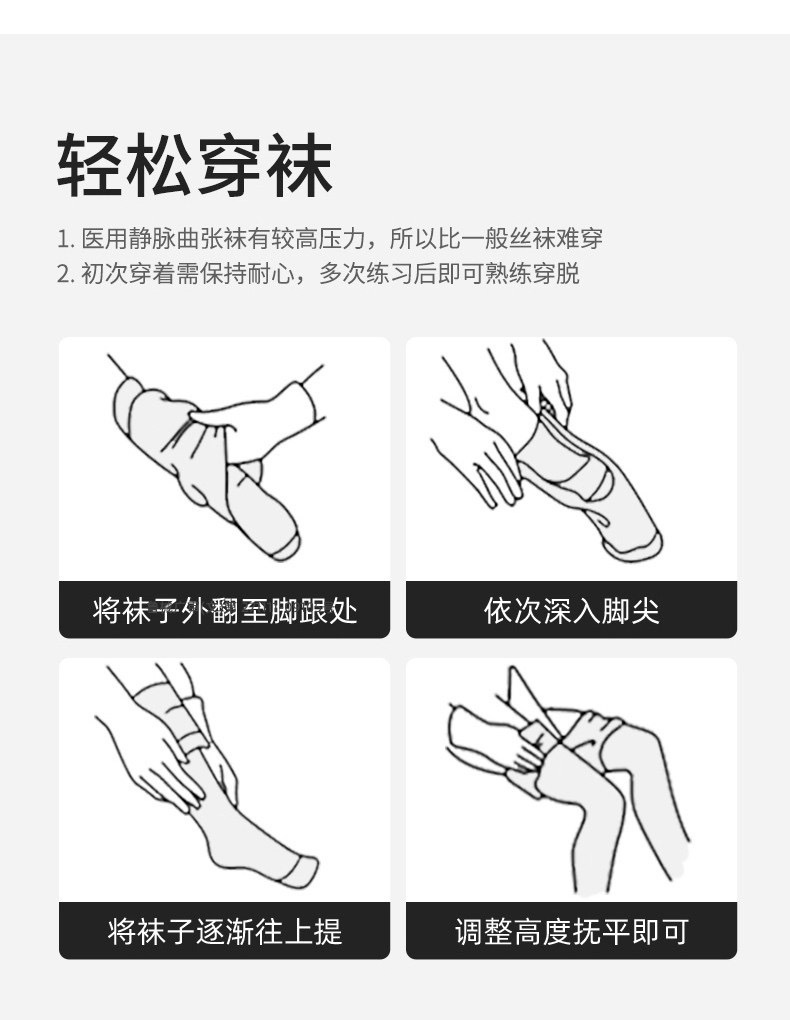 轻松穿袜

1. 医用静脉曲张袜有较高压力，所以比一般丝袜难穿
2. 初次穿着需保持耐心，多次练习后即可熟练穿脱

将袜子外翻至脚跟处

依次深入脚尖

将袜子逐渐往上提

调整高度抚平即可