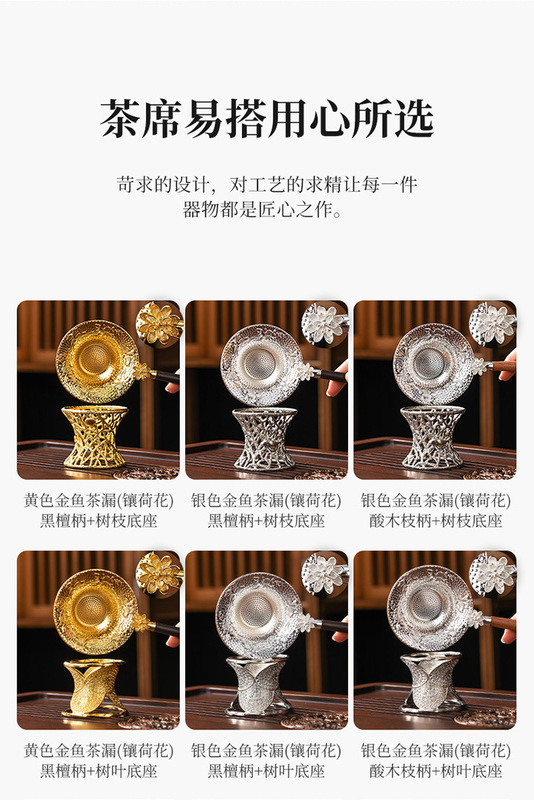 茶席易搭用心所选

苛求的设计，对工艺的求精让每一件器物都是匠心之作。

黄色金鱼茶漏(镶荷花)
黑檀柄+树枝底座

银色金鱼茶漏(镶荷花)
黑檀柄+树枝底座

银色金鱼茶漏(镶荷花)
酸木枝柄+树枝底座

黄色金鱼茶漏(镶荷花)
黑檀柄+树叶底座

银色金鱼茶漏(镶荷花)
黑檀柄+树叶底座

银色金鱼茶漏(镶荷花)
酸木枝柄+树叶底座