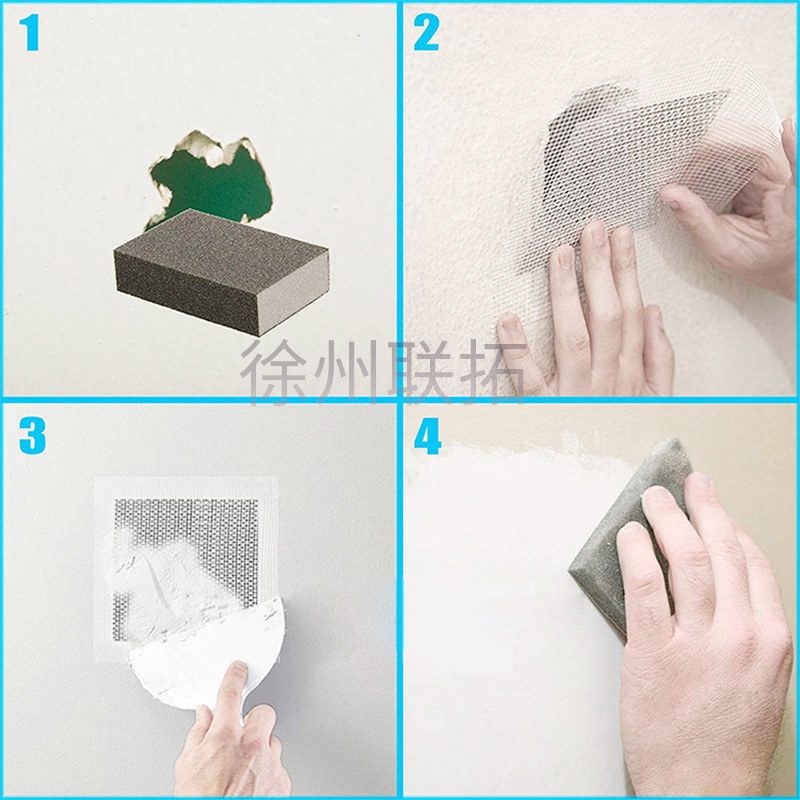 1

2

徐州联拓

3

4