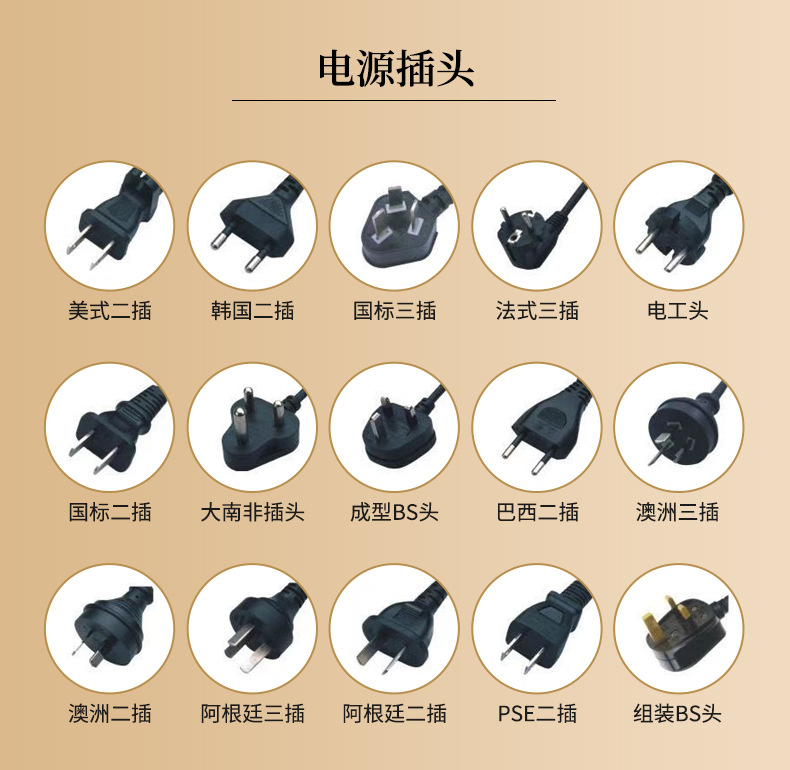 电源插头

美式二插
韩国二插
国标三插
法式三插
电工头

国标二插
大南非插头
成型BS头
巴西二插
澳洲三插

澳洲二插
阿根廷三插
阿根廷二插
PSE二插
组装BS头