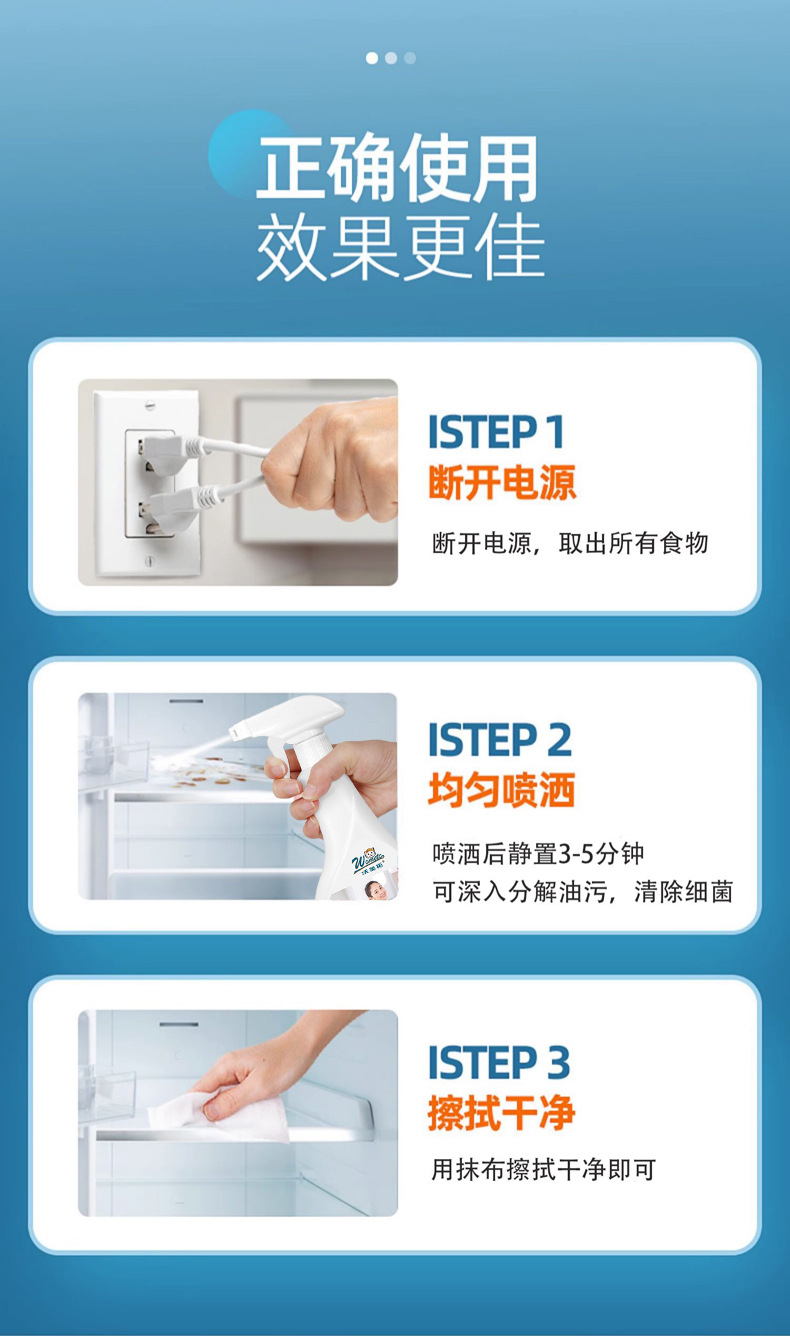 正确使用
效果更佳

ISTEP 1
断开电源
断开电源，取出所有食物

ISTEP 2
均匀喷洒
喷洒后静置3-5分钟
可深入分解油污，清除细菌

ISTEP 3
擦拭干净
用抹布擦拭干净即可