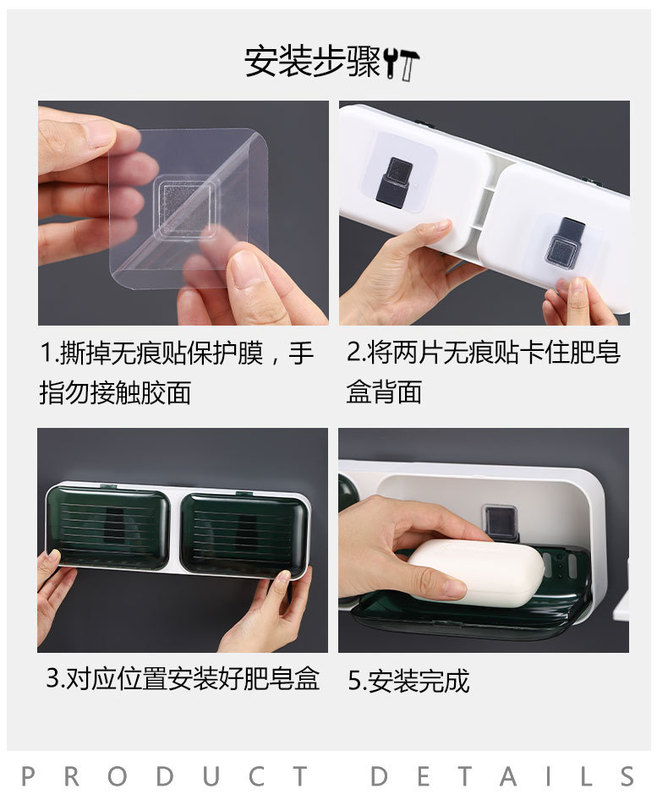 安装步骤

1.撕掉无痕贴保护膜，手指勿接触胶面

2.将两片无痕贴卡住肥皂盒背面

3.对应位置安装好肥皂盒

5.安装完成

PRODUCT DETAILS