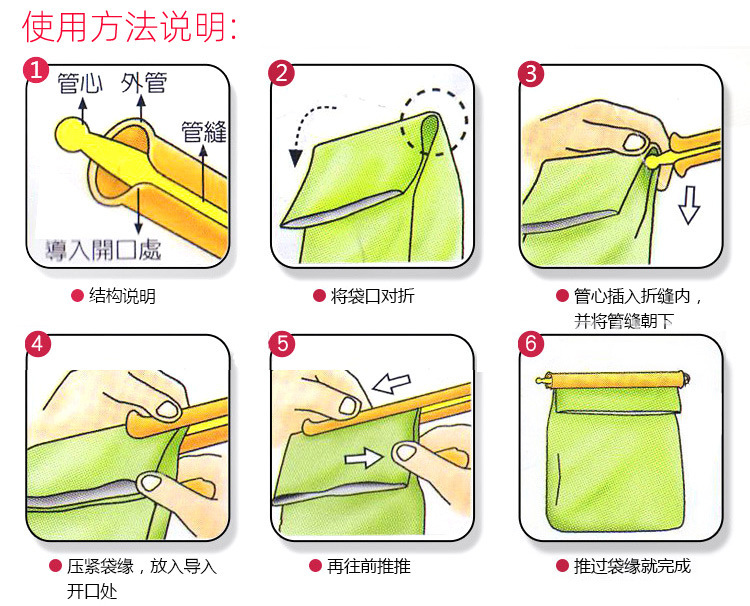 使用方法说明:

1
管心 外管
管縫
導入開口處
● 结构说明

2
● 将袋口对折

3
● 管心插入折缝内，并将管缝朝下

4
● 压紧袋缘，放入导入开口处

5
● 再往前推推

6
● 推过袋缘就完成