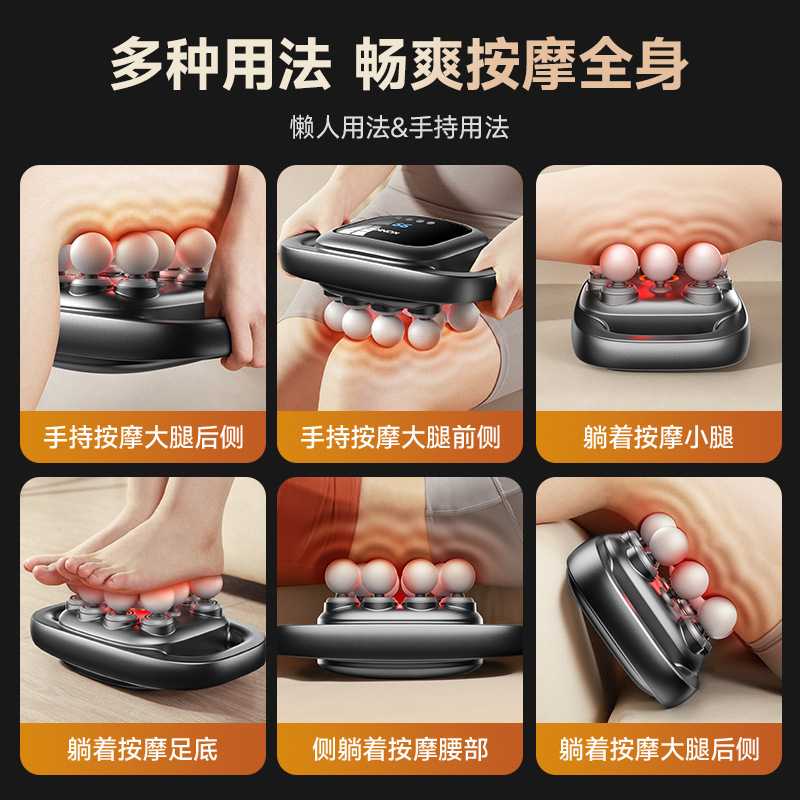 多种用法 畅爽按摩全身

懒人用法&手持用法

手持按摩大腿后侧

手持按摩大腿前侧

躺着按摩小腿

躺着按摩足底

侧躺着按摩腰部

躺着按摩大腿后侧