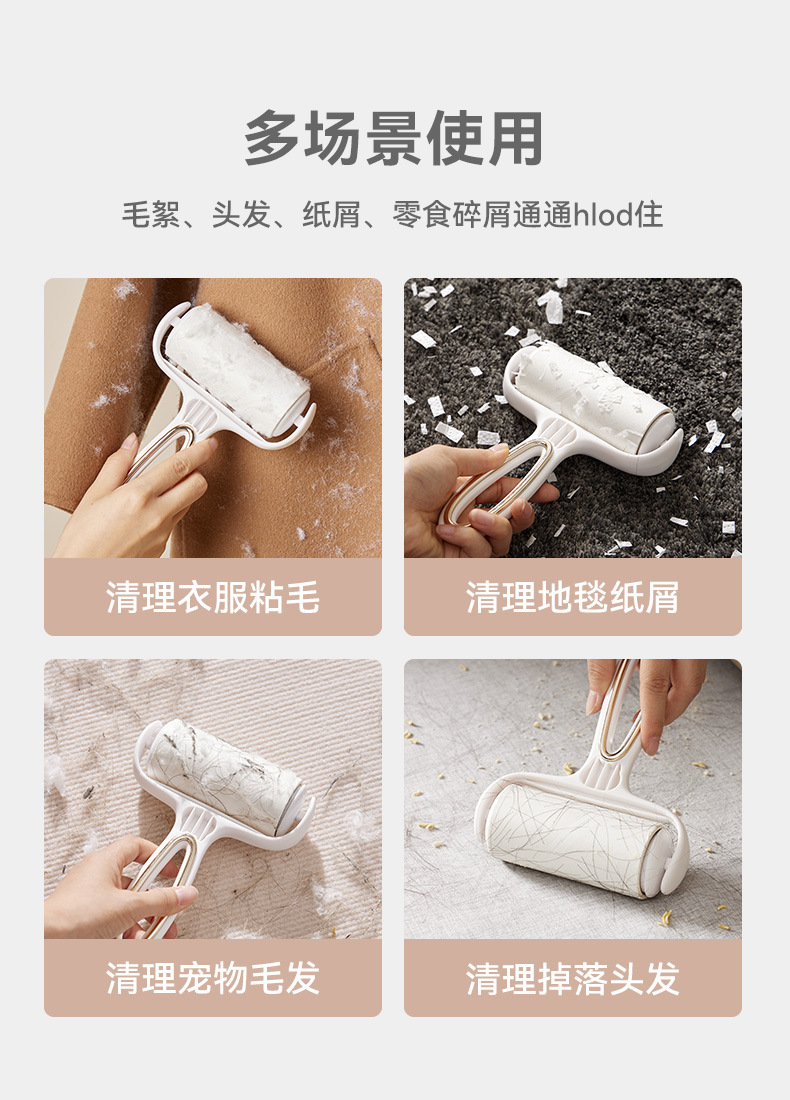 多场景使用

毛絮、头发、纸屑、零食碎屑通通hlod住

清理衣服粘毛

清理地毯纸屑

清理宠物毛发

清理掉落头发