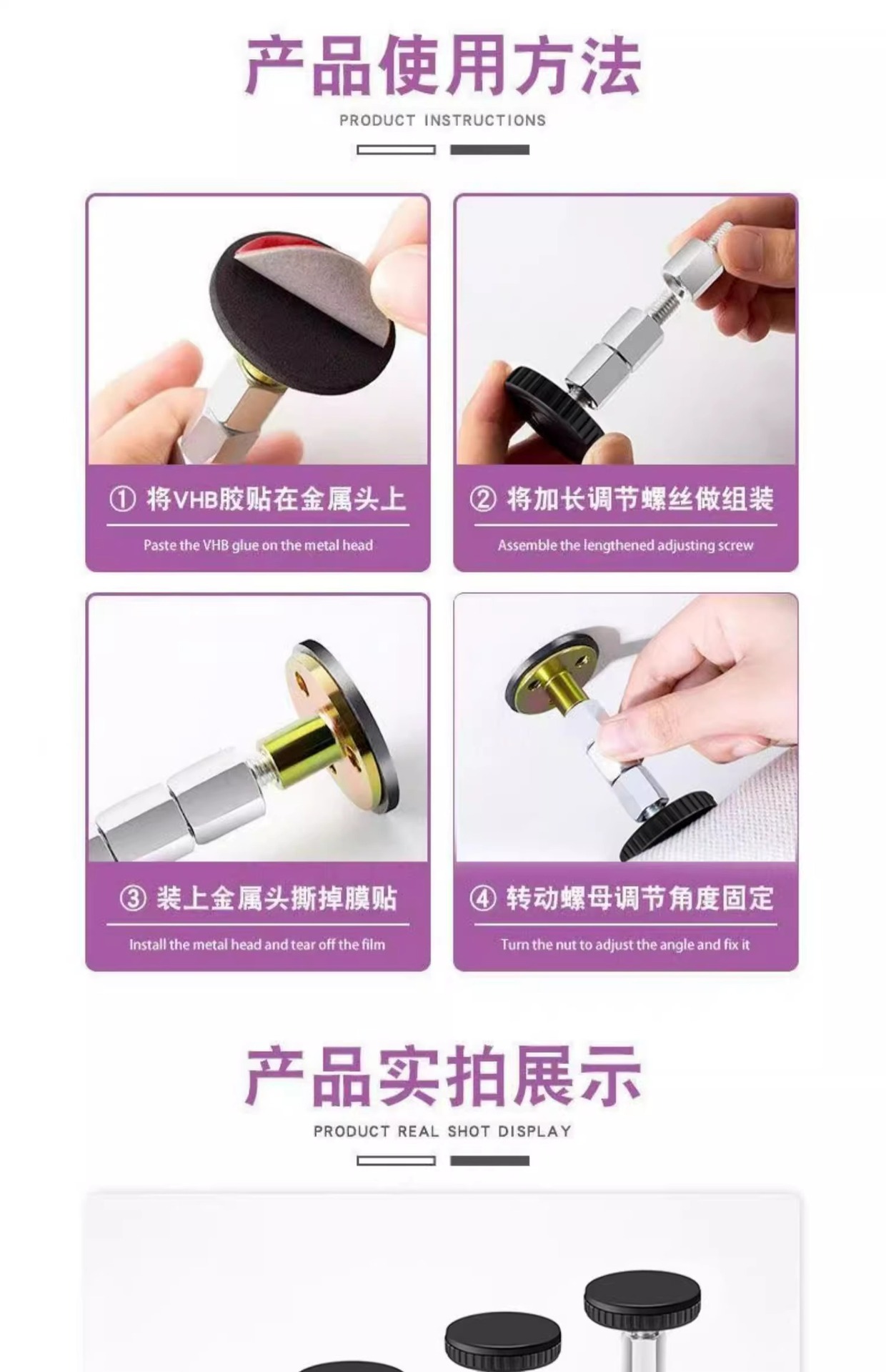 产品使用方法

PRODUCT INSTRUCTIONS

① 将VHB胶贴在金属头上

Paste the VHB glue on the metal head

② 将加长调节螺丝做组装

Assemble the lengthened adjusting screw

③ 装上金属头撕掉膜贴

Install the metal head and tear off the film

④ 转动螺母调节角度固定

Turn the nut to adjust the angle and fix it

产品实拍展示

PRODUCT REAL SHOT DISPLAY