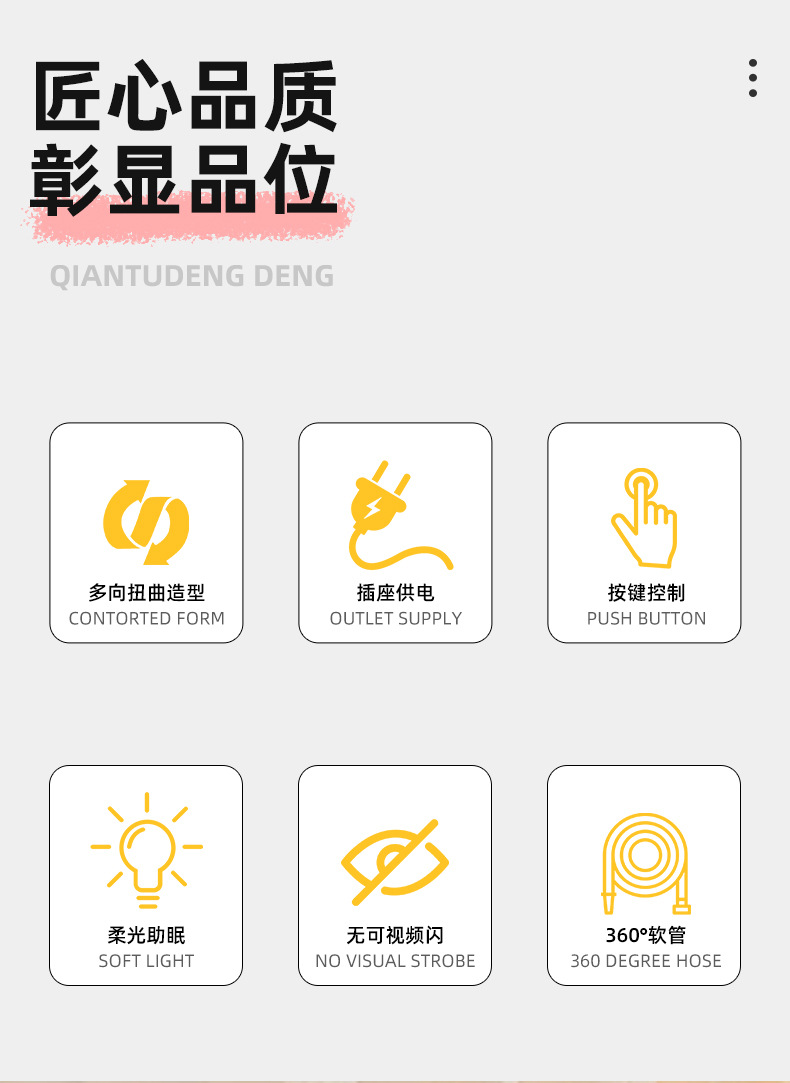 匠心品质
彰显品位

QIANTUDENG DENG

多向扭曲造型
CONTORTED FORM

插座供电
OUTLET SUPPLY

按键控制
PUSH BUTTON

柔光助眠
SOFT LIGHT

无可视频闪
NO VISUAL STROBE

360°软管
360 DEGREE HOSE