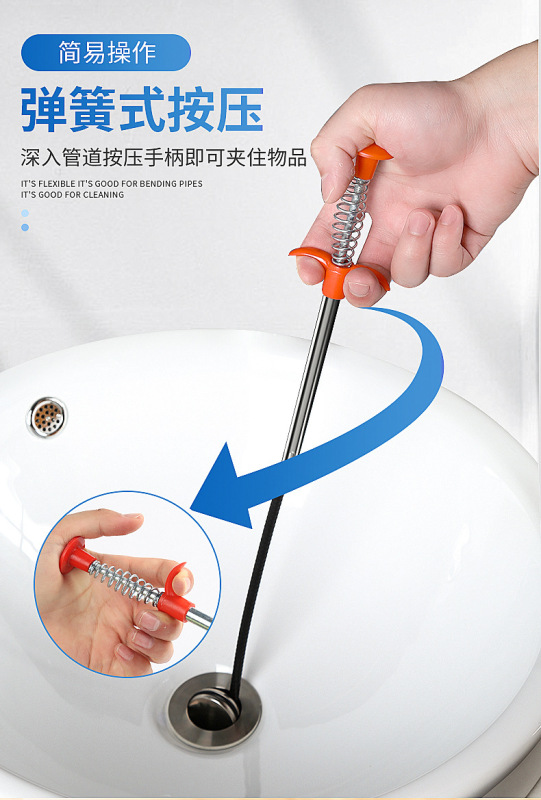 简易操作

弹簧式按压

深入管道按压手柄即可夹住物品

IT'S FLEXIBLE IT'S GOOD FOR BENDING PIPES
IT'S GOOD FOR CLEANING