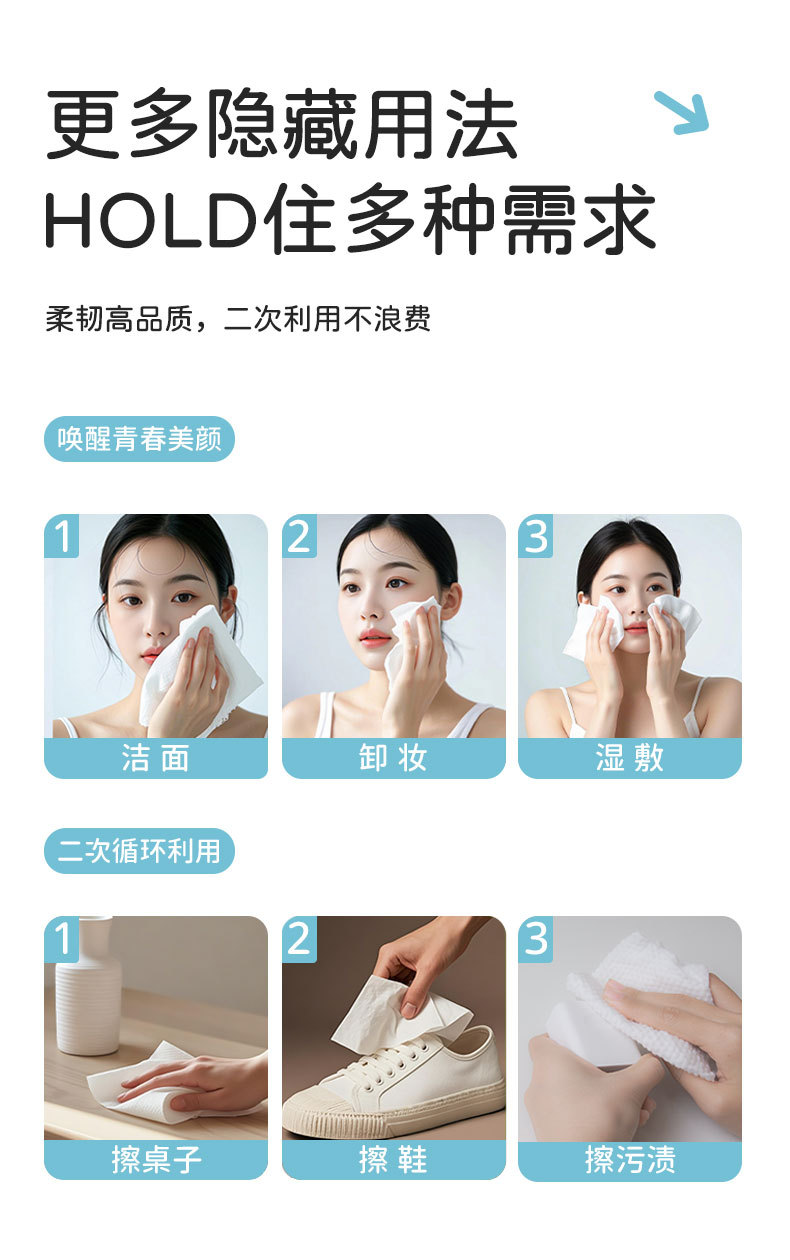 更多隐藏用法
HOLD住多种需求

柔韧高品质，二次利用不浪费

唤醒青春美颜

1
洁面

2
卸妆

3
湿敷

二次循环利用

1
擦桌子

2
擦鞋

3
擦污渍