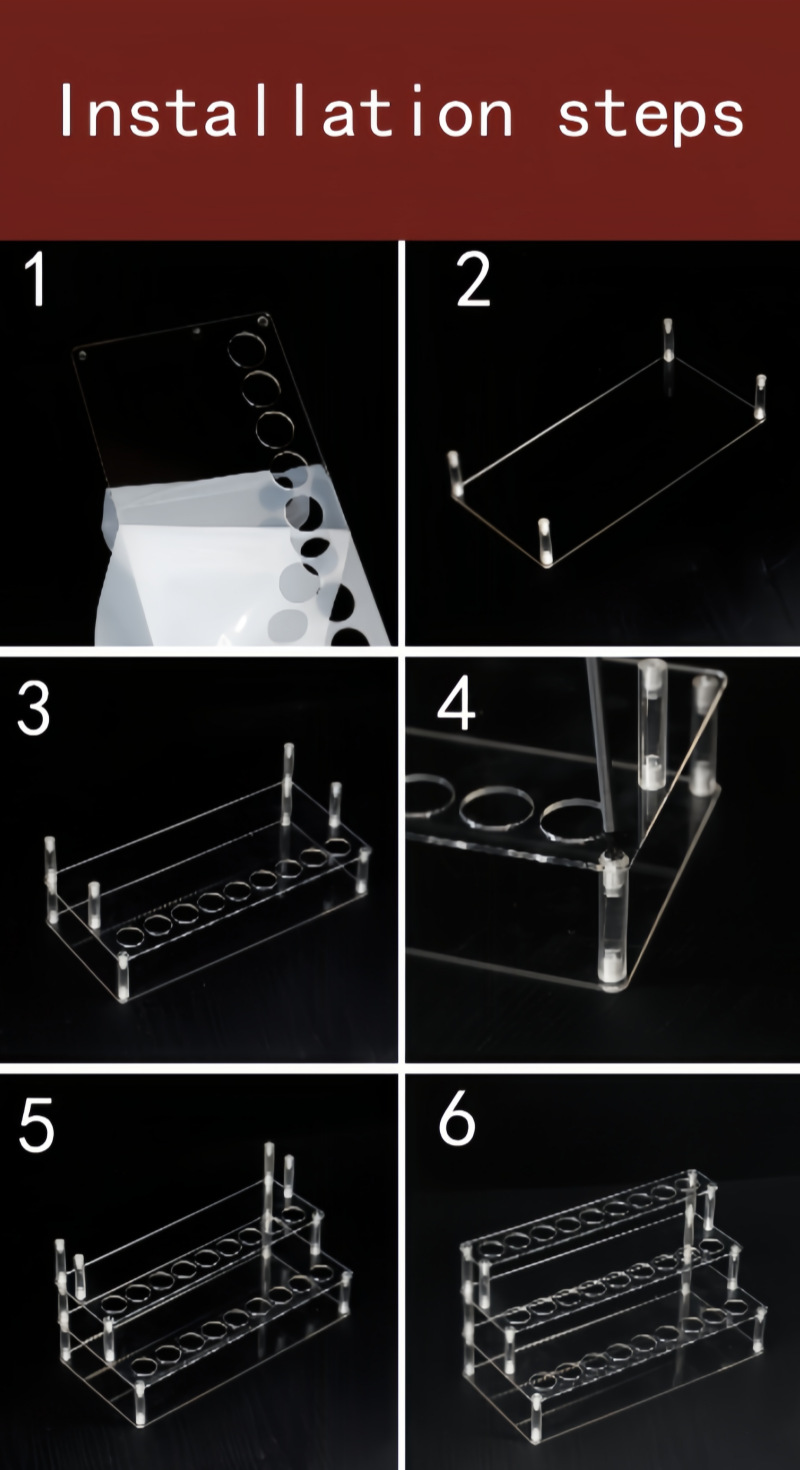 Installation steps

1

2

3

4

5

6