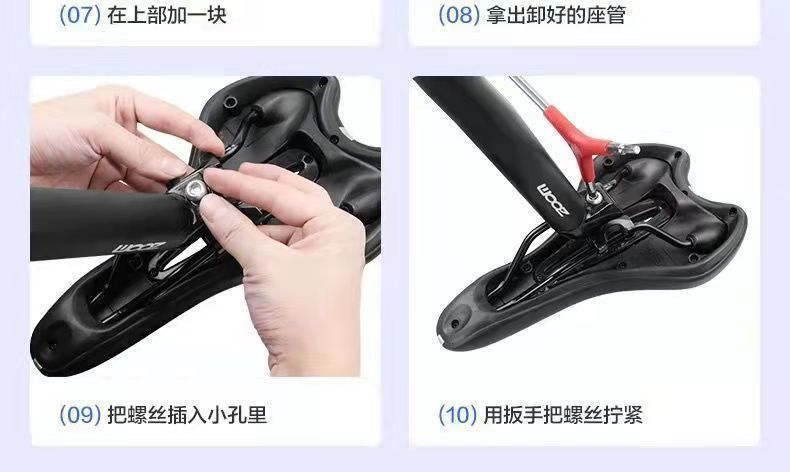 (07) 在上部加一块

(08) 拿出卸好的座管

zoom

zoom

(09) 把螺丝插入小孔里

(10) 用扳手把螺丝拧紧