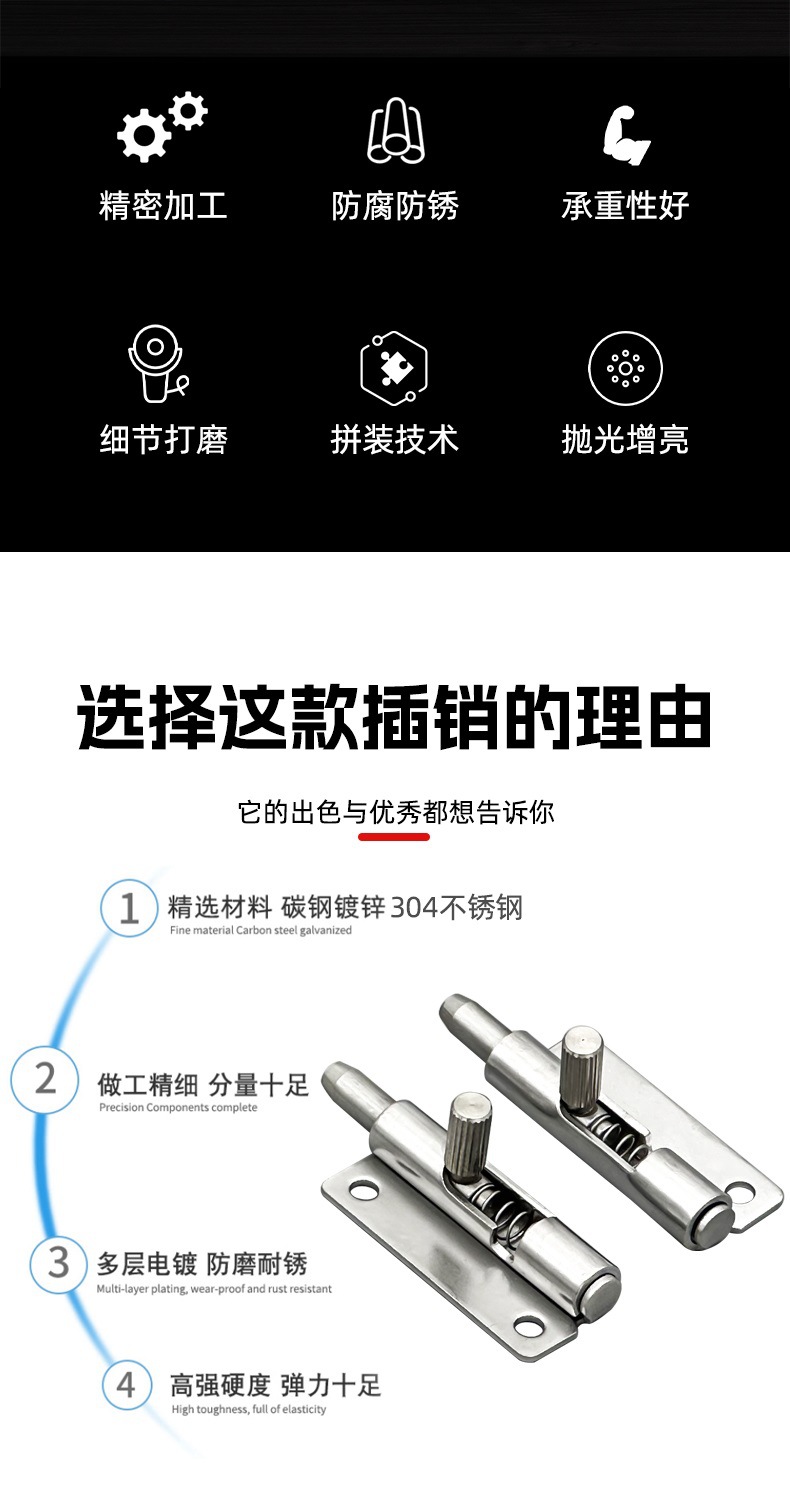 精密加工

防腐防锈

承重性好

细节打磨

拼装技术

抛光增亮

选择这款插销的理由

它的出色与优秀都想告诉你

1 精选材料 碳钢镀锌 304不锈钢
Fine material Carbon steel galvanized

2 做工精细 分量十足
Precision Components complete

3 多层电镀 防磨耐锈
Multi-layer plating, wear-proof and rust resistant

4 高强硬度 弹力十足
High toughness, full of elasticity