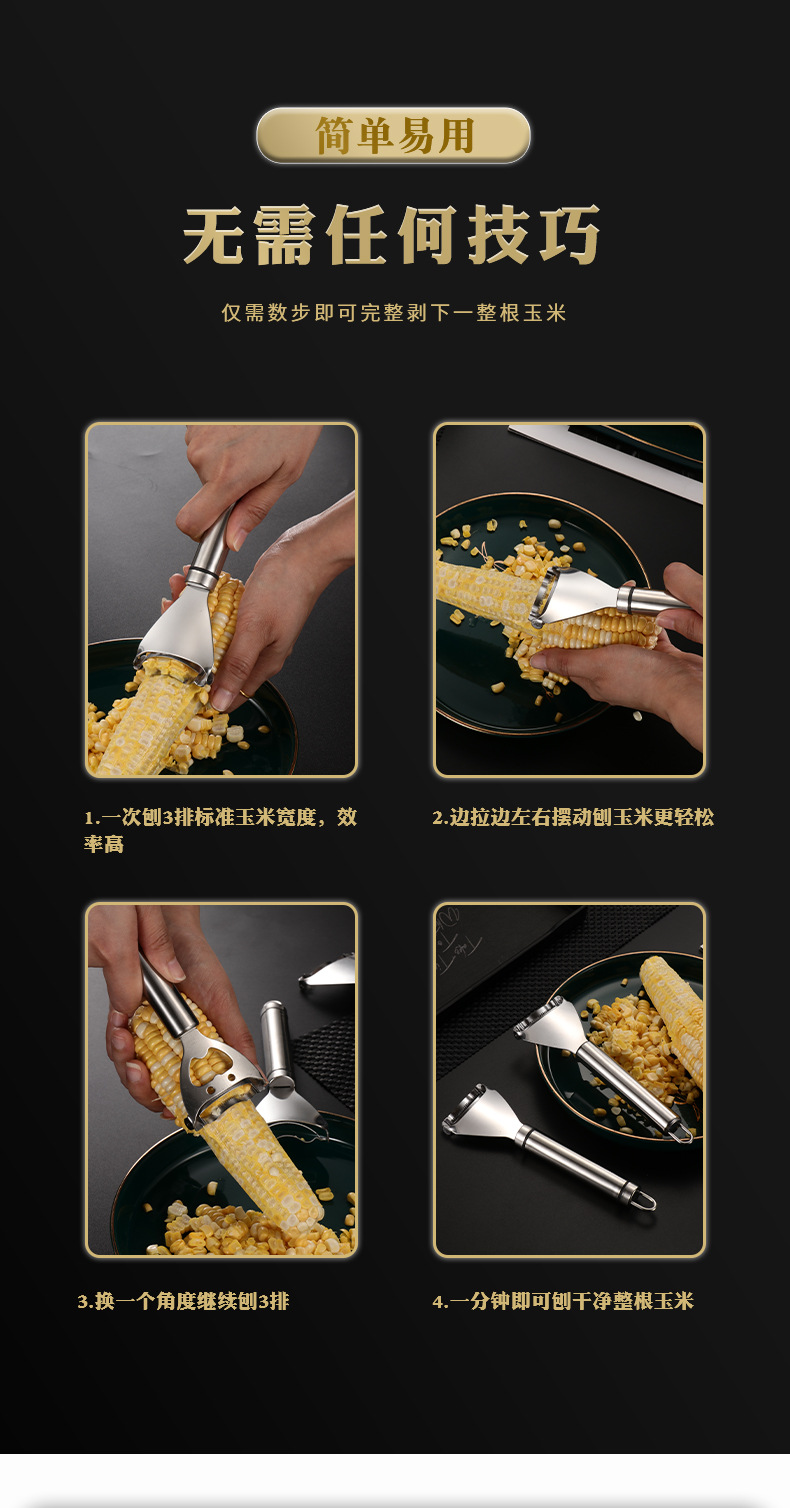 简单易用

无需任何技巧

仅需数步即可完整剥下一整根玉米

1.一次刨3排标准玉米宽度，效率高

2.边拉边左右摆动刨玉米更轻松

3.换一个角度继续刨3排

4.一分钟即可刨干净整根玉米