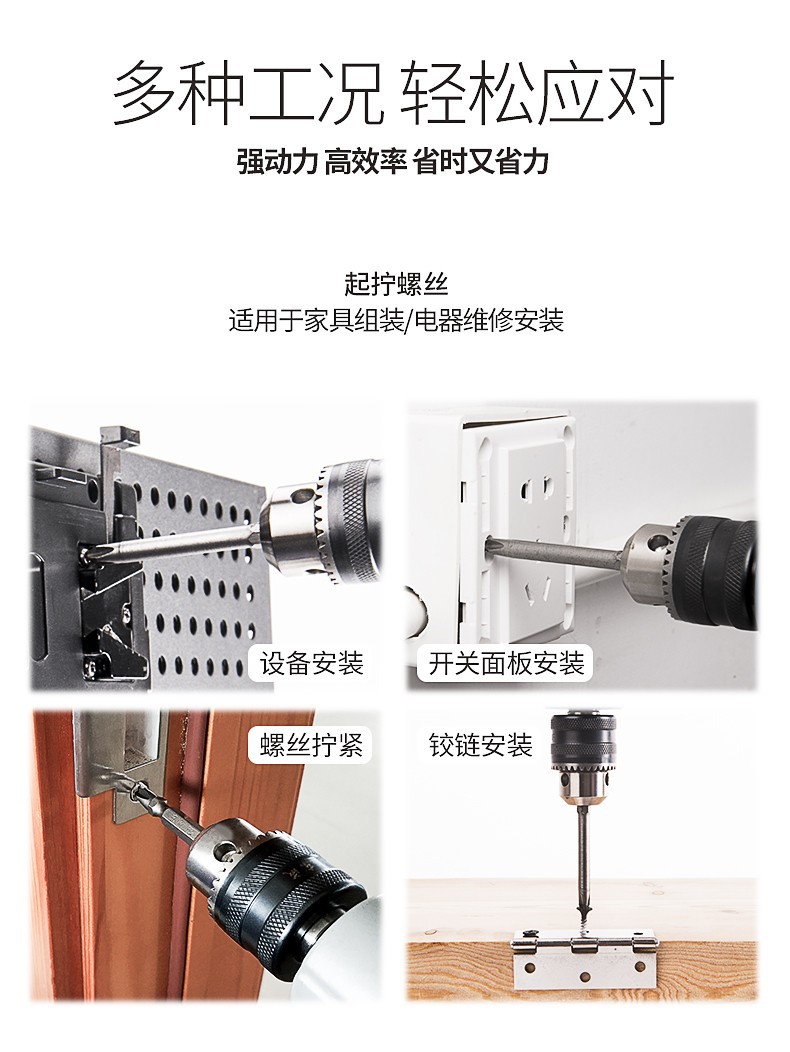 多种工况 轻松应对

强动力 高效率 省时又省力

起拧螺丝

适用于家具组装/电器维修安装

设备安装

开关面板安装

螺丝拧紧

铰链安装