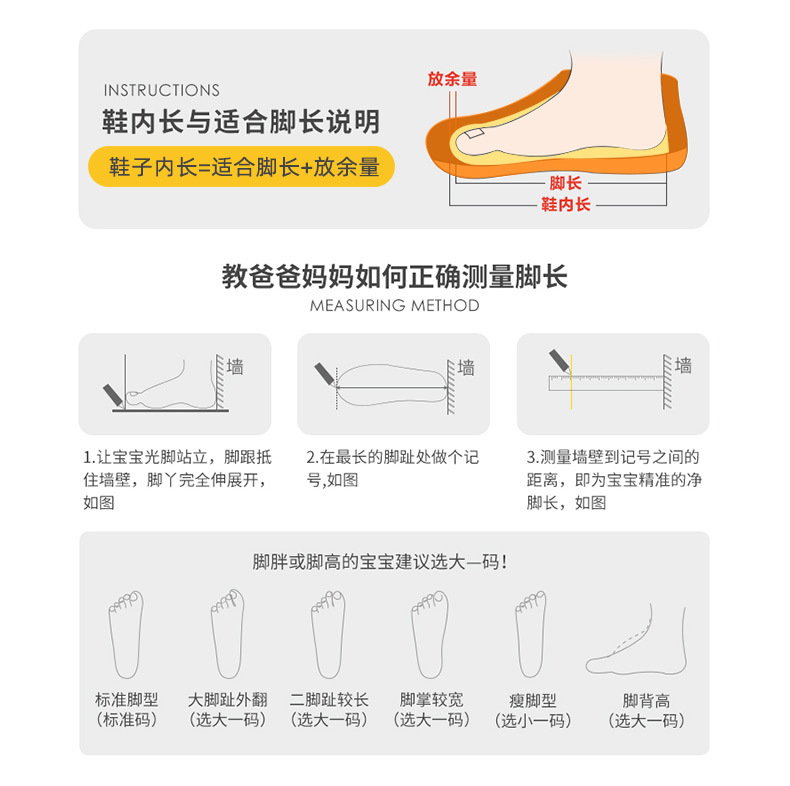 INSTRUCTIONS
鞋内长与适合脚长说明
鞋子内长=适合脚长+放余量

放余量
脚长
鞋内长

教爸爸妈妈如何正确测量脚长
MEASURING METHOD

墙
墙
墙

1.让宝宝光脚站立，脚跟抵住墙壁，脚丫完全伸展开，如图

2.在最长的脚趾处做个记号,如图

3.测量墙壁到记号之间的距离，即为宝宝精准的净脚长，如图

脚胖或脚高的宝宝建议选大一码！

标准脚型
(标准码)

大脚趾外翻
(选大一码)

二脚趾较长
(选大一码)

脚掌较宽
(选大一码)

瘦脚型
(选小一码)

脚背高
(选大一码)