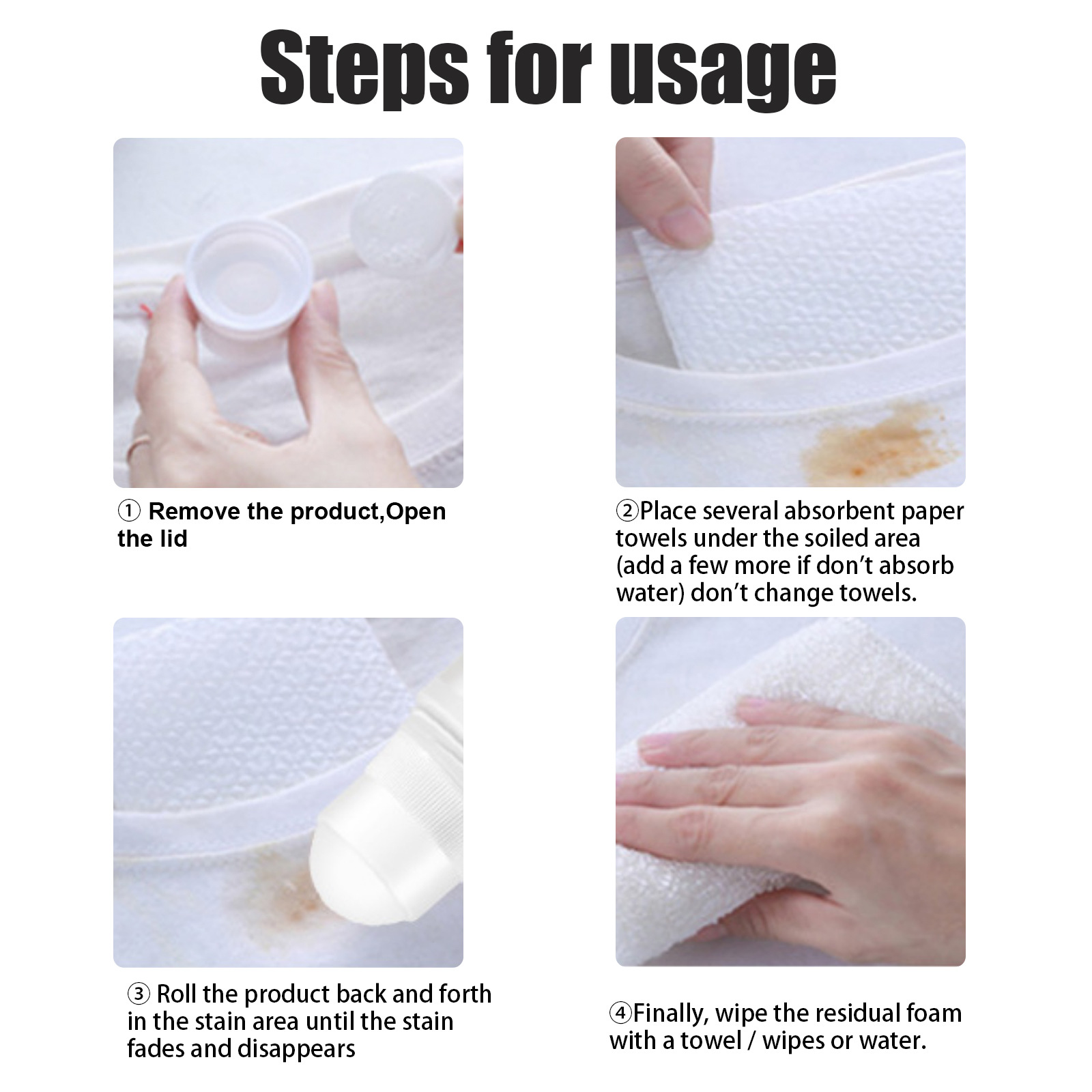 Steps for usage

① Remove the product,Open the lid

②Place several absorbent paper towels under the soiled area (add a few more if don't absorb water) don't change towels.

③ Roll the product back and forth in the stain area until the stain fades and disappears

④Finally, wipe the residual foam with a towel / wipes or water.