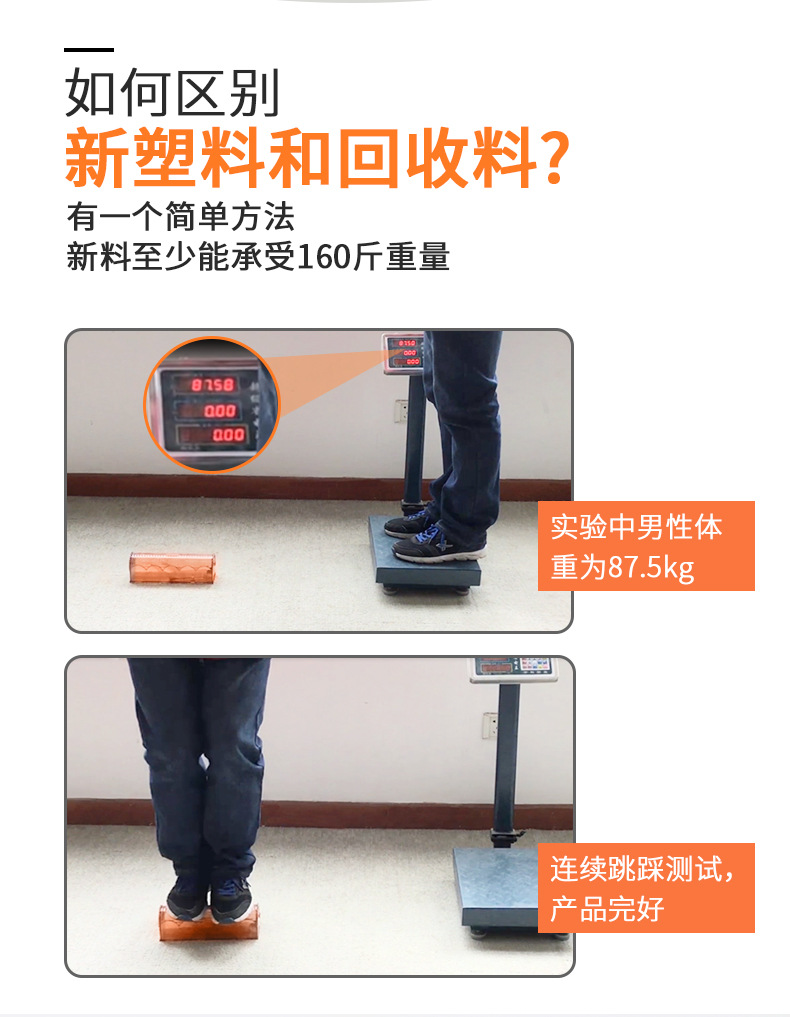 如何区别
新塑料和回收料?
有一个简单方法
新料至少能承受160斤重量

87.58
0.00
0.00

实验中男性体重为87.5kg

连续跳踩测试，产品完好