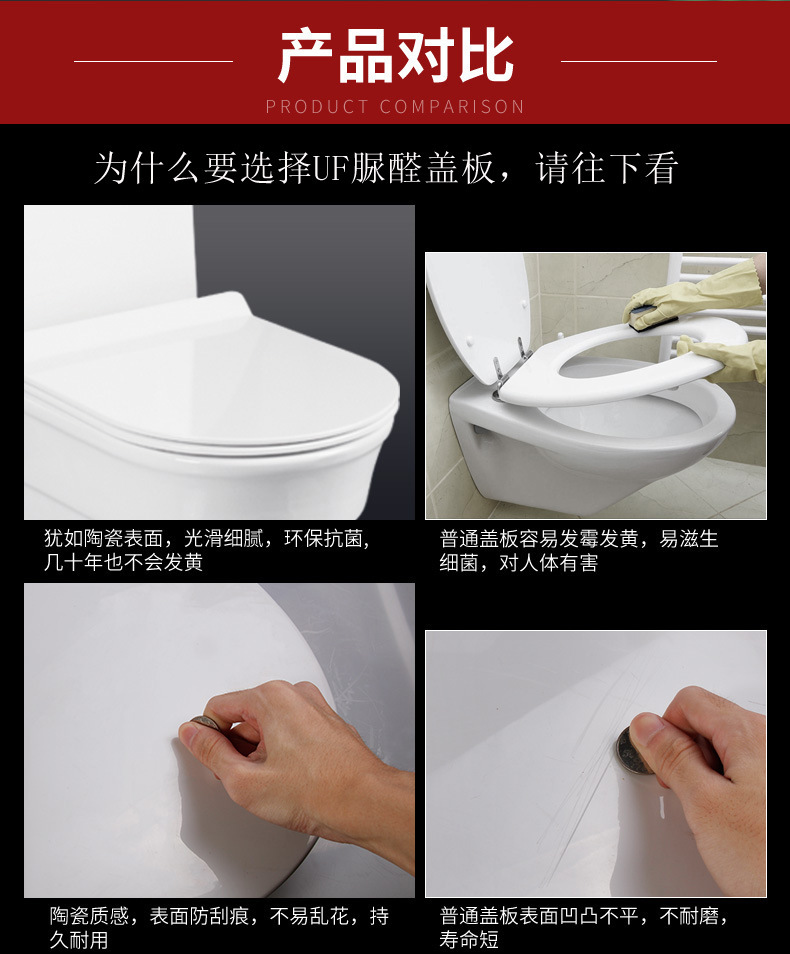 产品对比

PRODUCT COMPARISON

为什么要选择UF脲醛盖板，请往下看

犹如陶瓷表面，光滑细腻，环保抗菌，几十年也不会发黄

普通盖板容易发霉发黄，易滋生细菌，对人体有害

陶瓷质感，表面防刮痕，不易乱花，持久耐用

普通盖板表面凹凸不平，不耐磨，寿命短