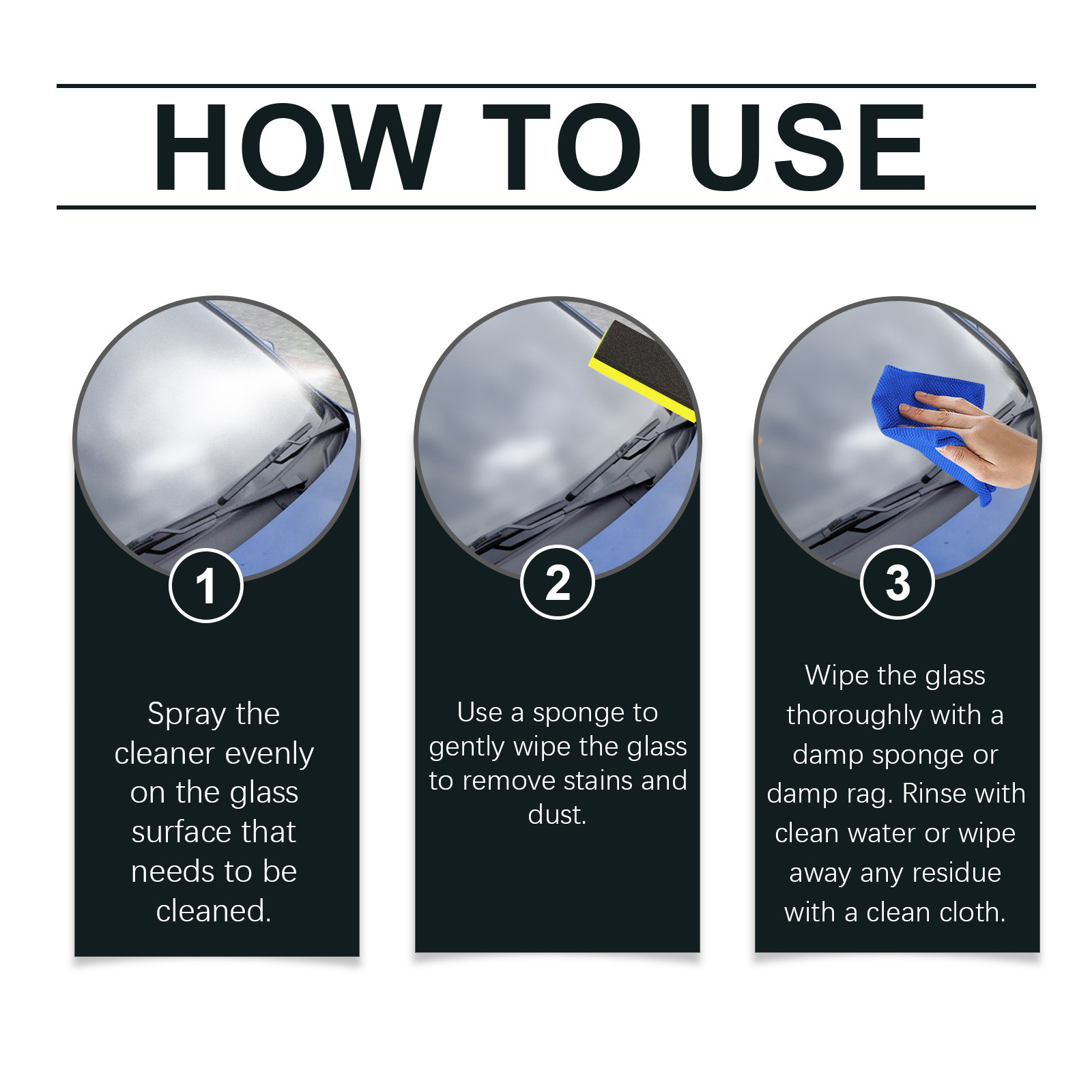 HOW TO USE

1

Spray the cleaner evenly on the glass surface that needs to be cleaned.

2

Use a sponge to gently wipe the glass to remove stains and dust.

3

Wipe the glass thoroughly with a damp sponge or damp rag. Rinse with clean water or wipe away any residue with a clean cloth.