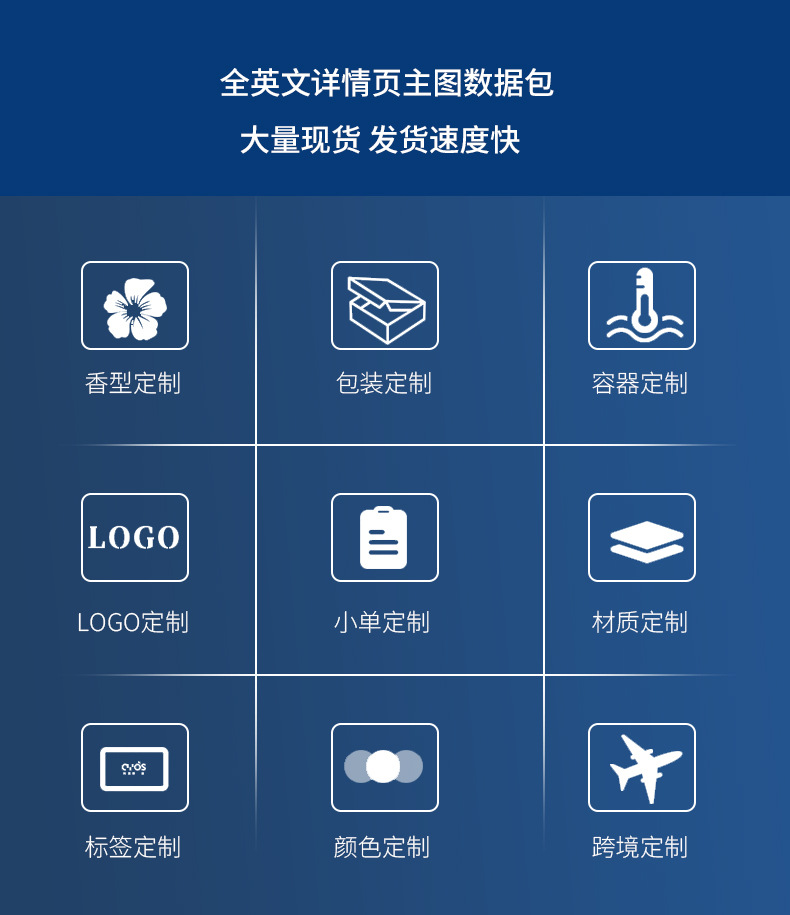 全英文详情页主图数据包

大量现货 发货速度快

香型定制

包装定制

容器定制

LOGO

LOGO定制

小单定制

材质定制

标签定制

颜色定制

跨境定制