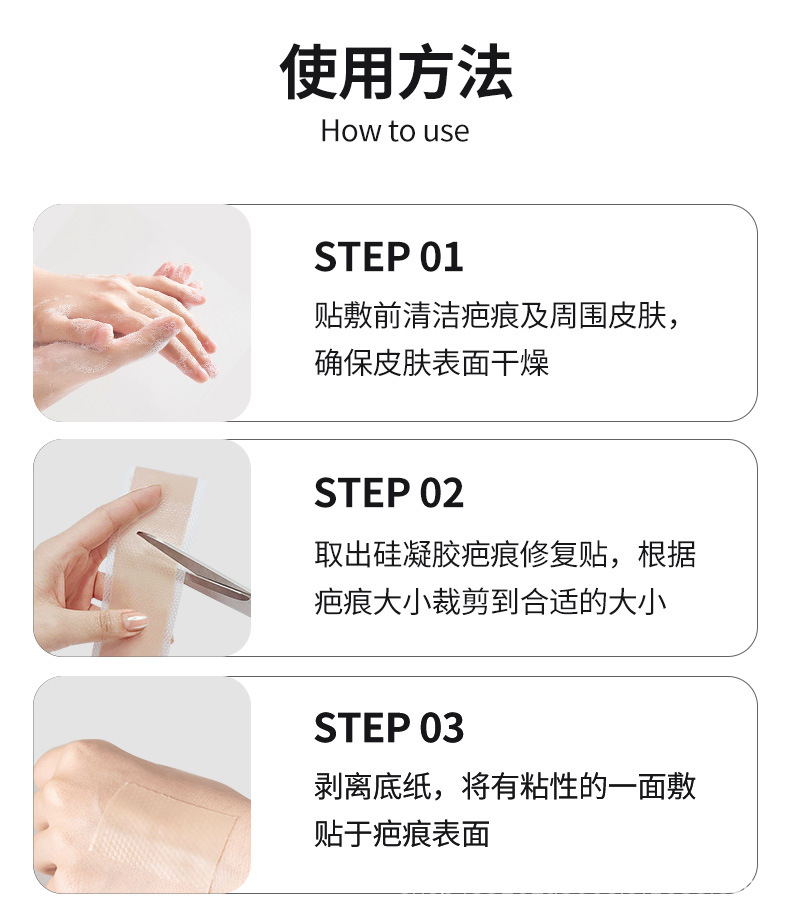 使用方法
How to use

STEP 01
贴敷前清洁疤痕及周围皮肤，确保皮肤表面干燥

STEP 02
取出硅凝胶疤痕修复贴，根据疤痕大小裁剪到合适的大小

STEP 03
剥离底纸，将有粘性的一面敷贴于疤痕表面