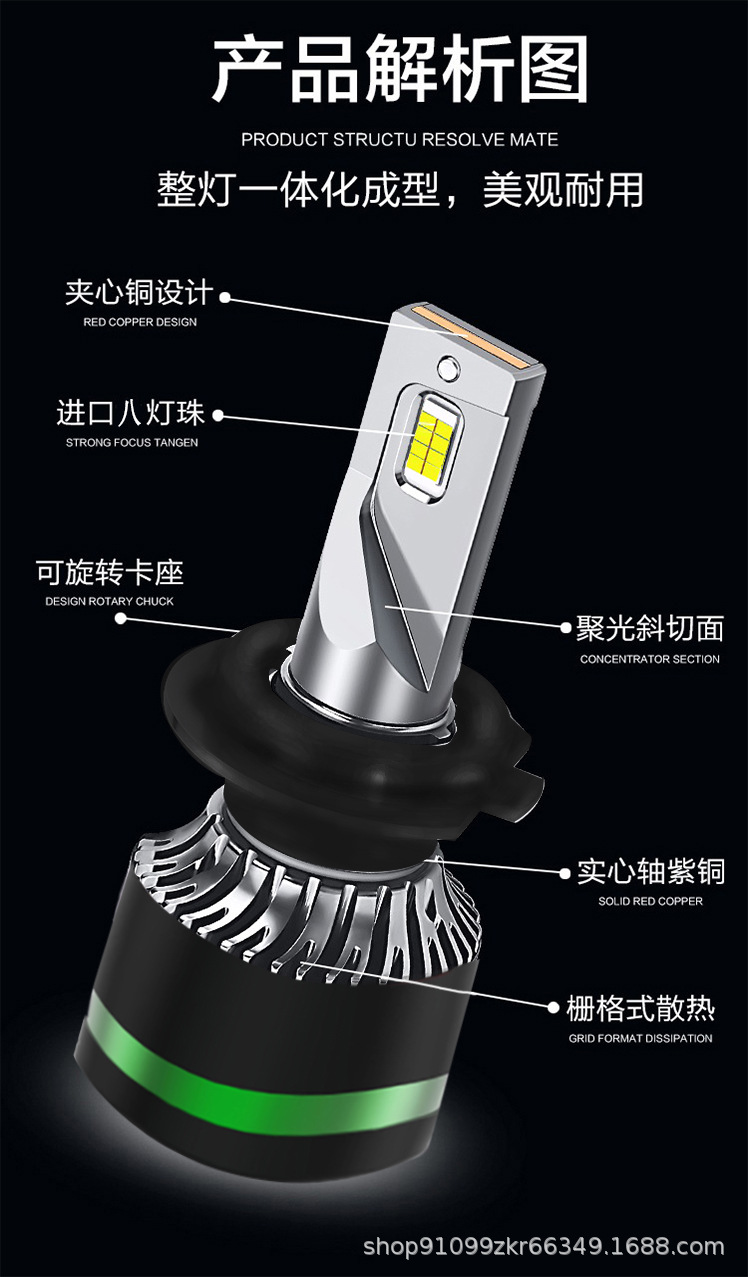 产品解析图

PRODUCT STRUCTU RESOLVE MATE

整灯一体化成型，美观耐用

夹心铜设计
RED COPPER DESIGN

进口八灯珠
STRONG FOCUS TANGEN

可旋转卡座
DESIGN ROTARY CHUCK

聚光斜切面
CONCENTRATOR SECTION

实心轴紫铜
SOLID RED COPPER

栅格式散热
GRID FORMAT DISSIPATION

shop91099zkr66349.1688.com