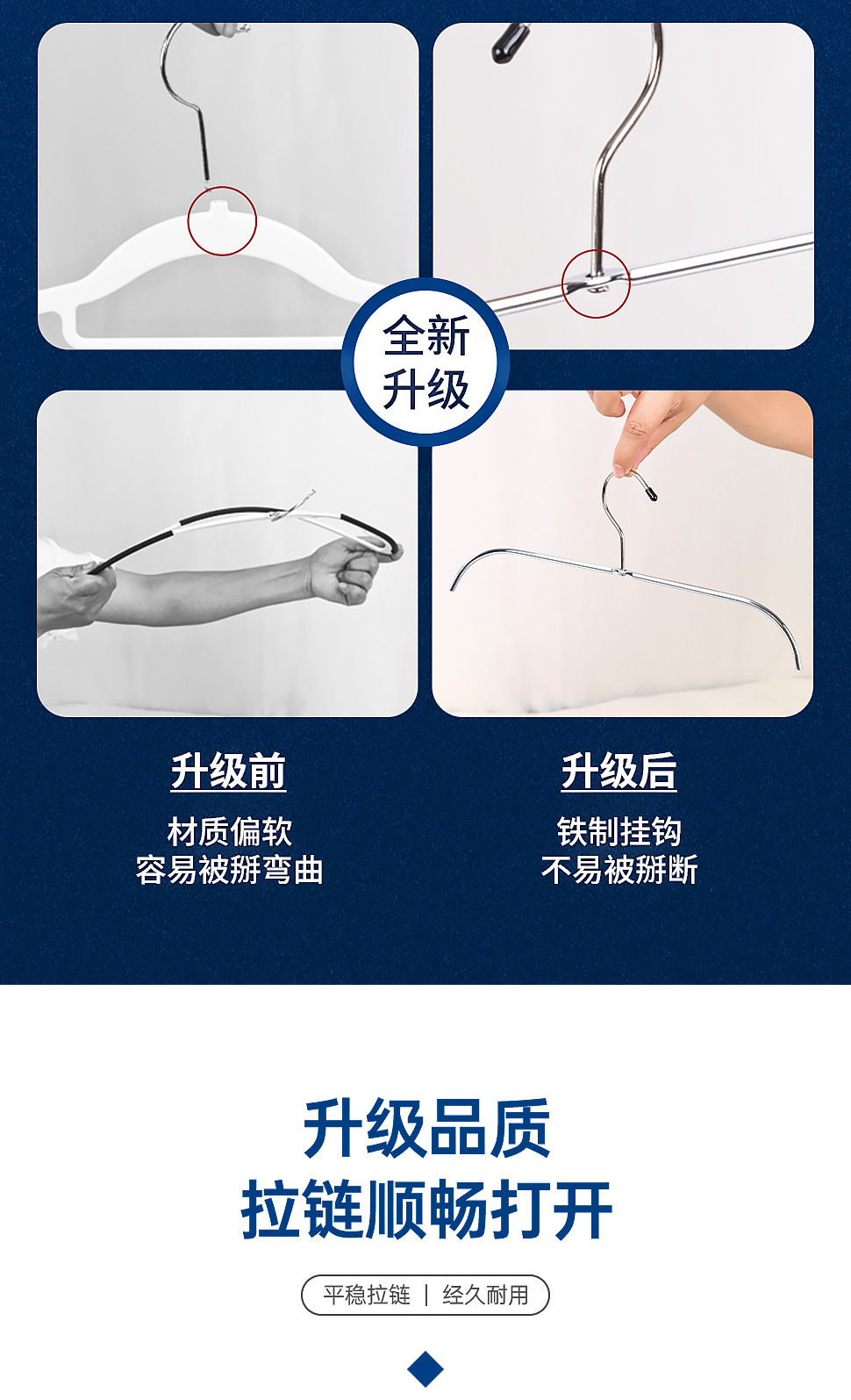 全新
升级

升级前

材质偏软
容易被掰弯曲

升级后

铁制挂钩
不易被掰断

升级品质
拉链顺畅打开

平稳拉链 | 经久耐用