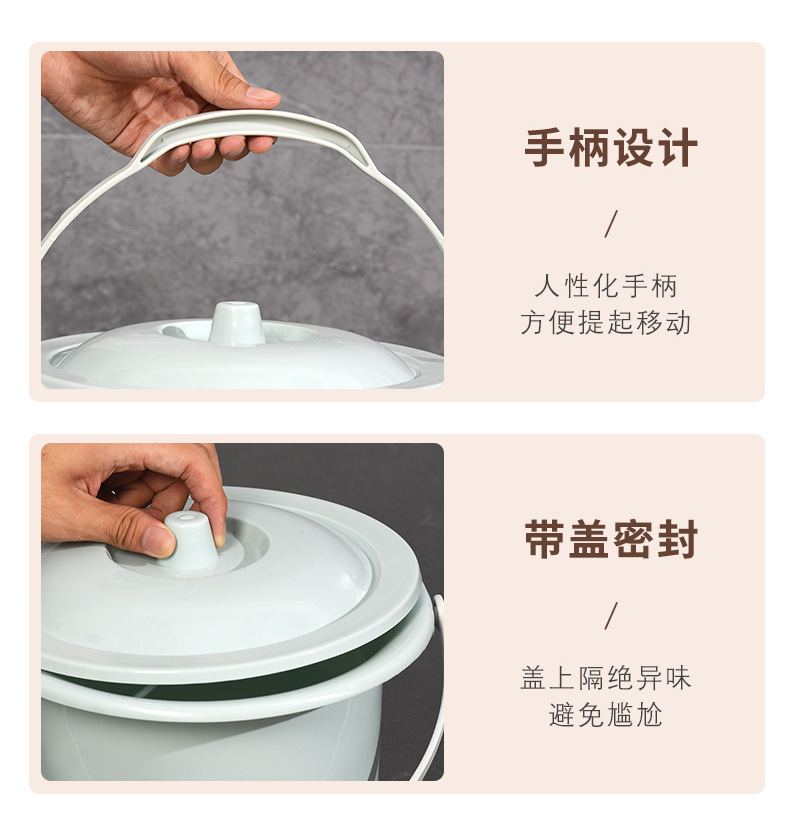 手柄设计

/

人性化手柄
方便提起移动

带盖密封

/

盖上隔绝异味
避免尴尬