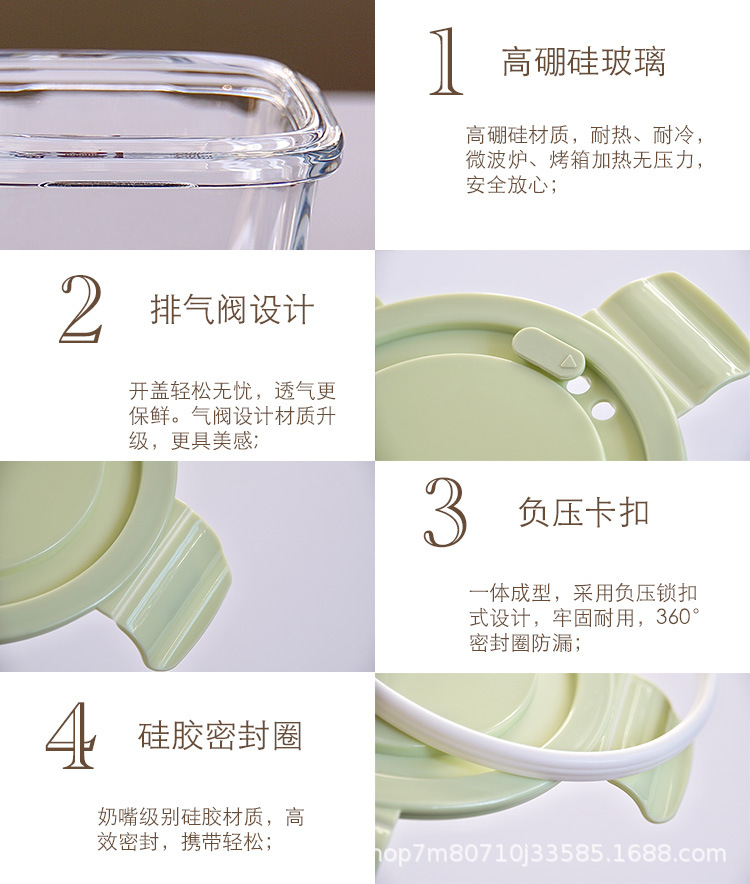 1 高硼硅玻璃

高硼硅材质，耐热、耐冷，微波炉、烤箱加热无压力，安全放心；

2 排气阀设计

开盖轻松无忧，透气更保鲜。气阀设计材质升级，更具美感；

3 负压卡扣

一体成型，采用负压锁扣式设计，牢固耐用，360°密封圈防漏；

4 硅胶密封圈

奶嘴级别硅胶材质，高效密封，携带轻松；

hop7m80710j33585.1688.com