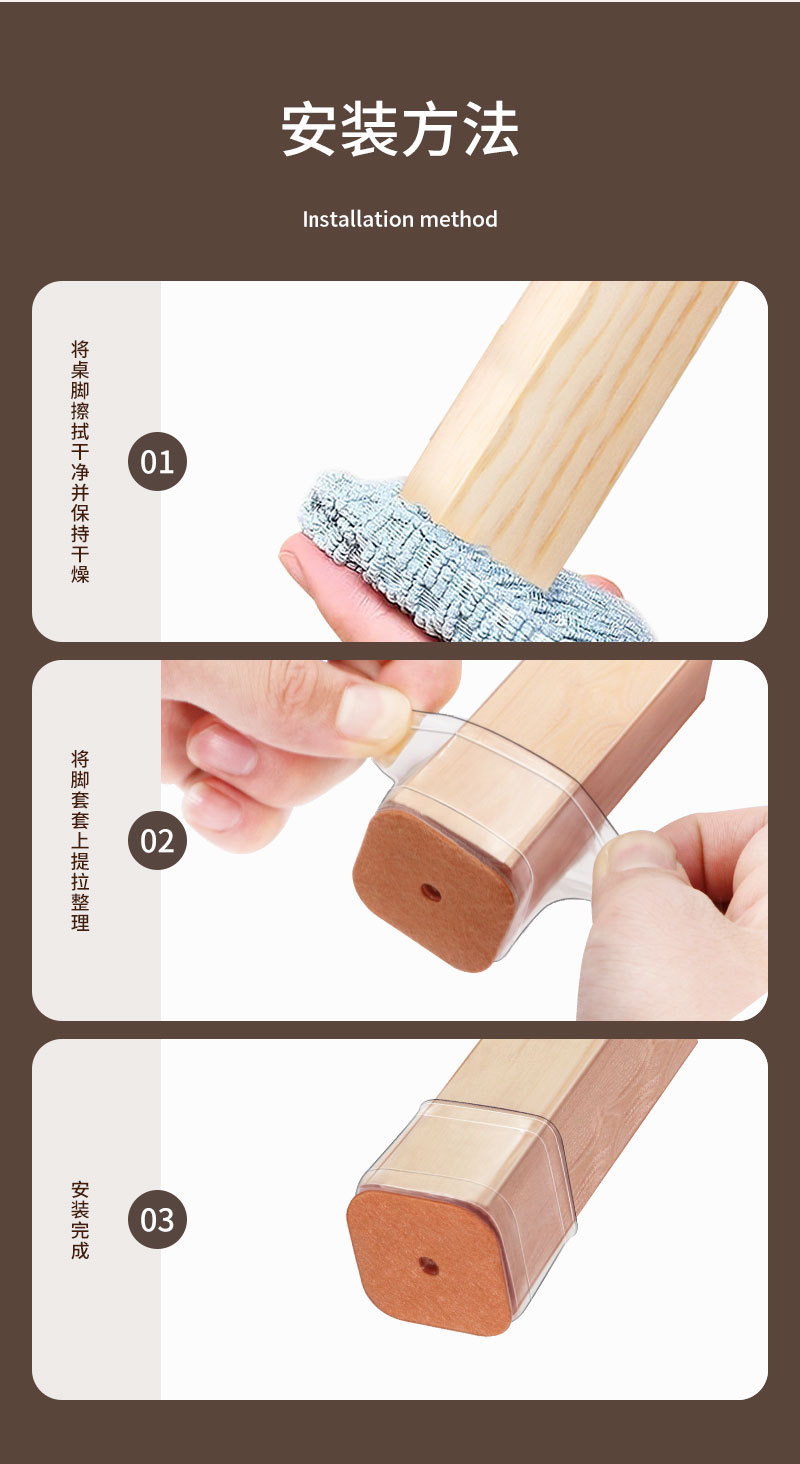 安装方法

Installation method

将桌脚擦拭干净并保持干燥

01

将脚套套上提拉整理

02

安装完成

03