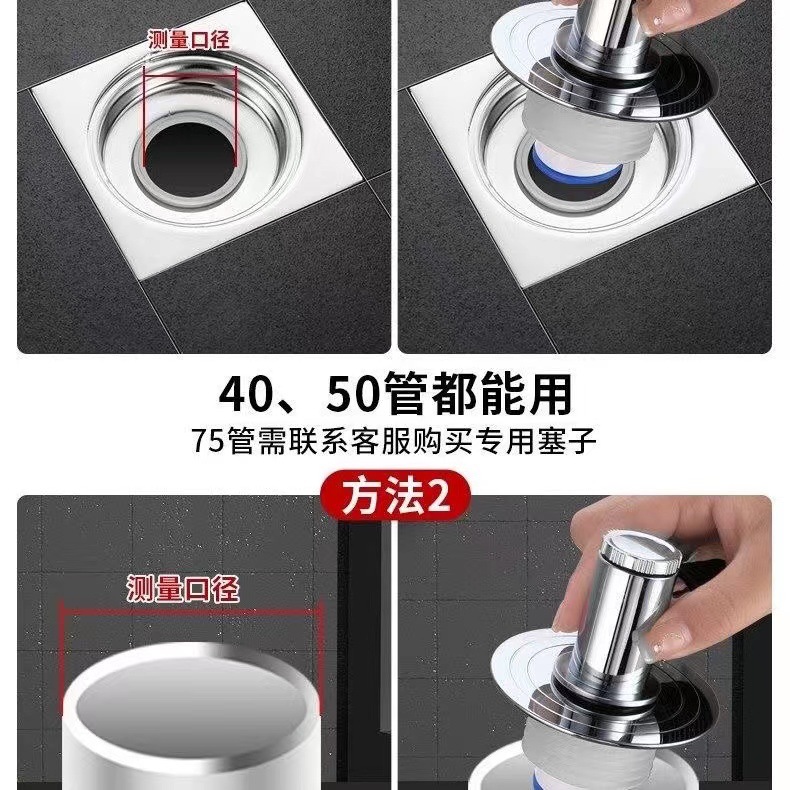 测量口径

40、50管都能用

75管需联系客服购买专用塞子

方法2

测量口径