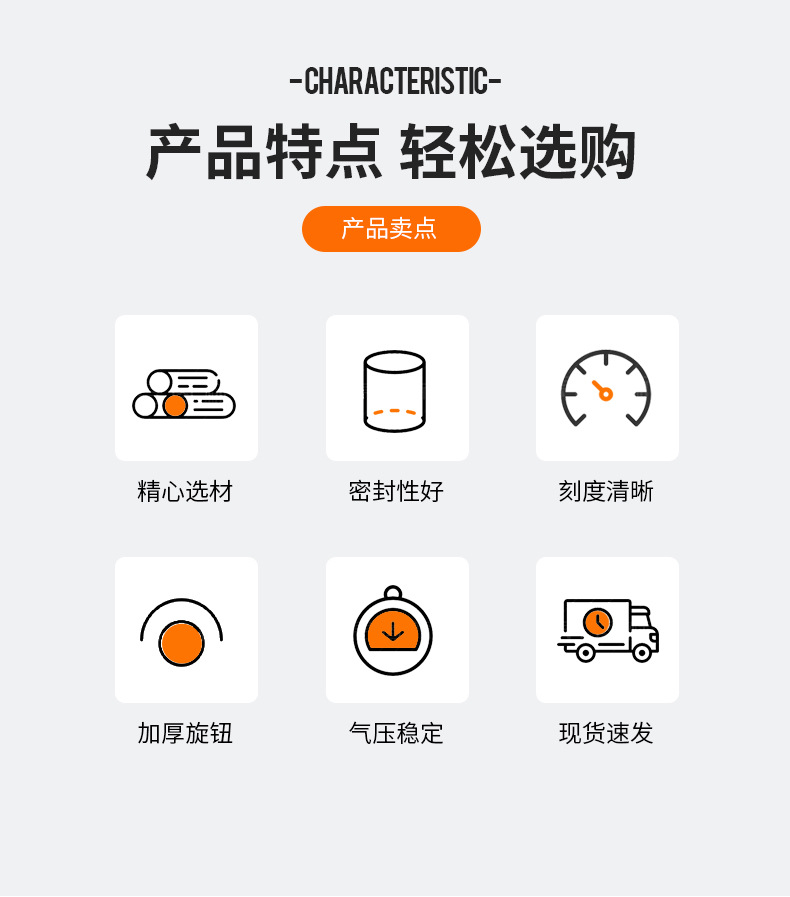 -CHARACTERISTIC-

产品特点 轻松选购

产品卖点

精心选材

密封性好

刻度清晰

加厚旋钮

气压稳定

现货速发