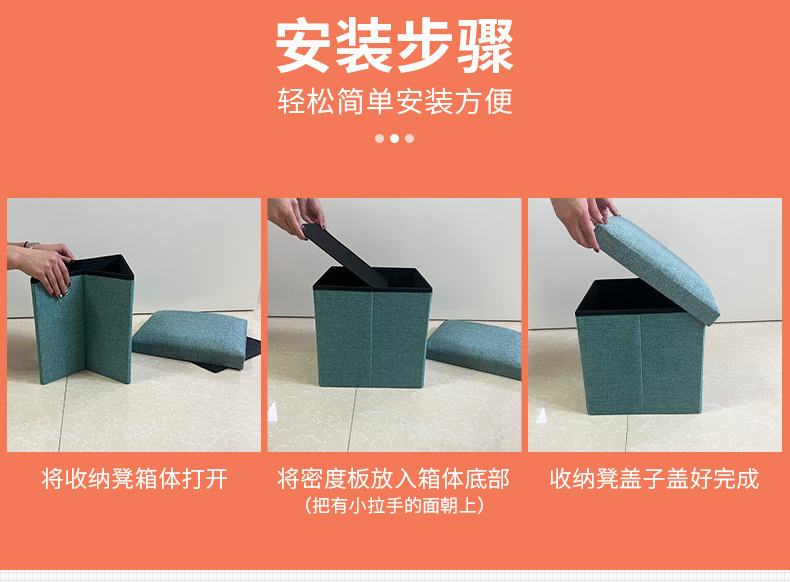 安装步骤

轻松简单安装方便

将收纳凳箱体打开

将密度板放入箱体底部
（把有小拉手的面朝上）

收纳凳盖子盖好完成