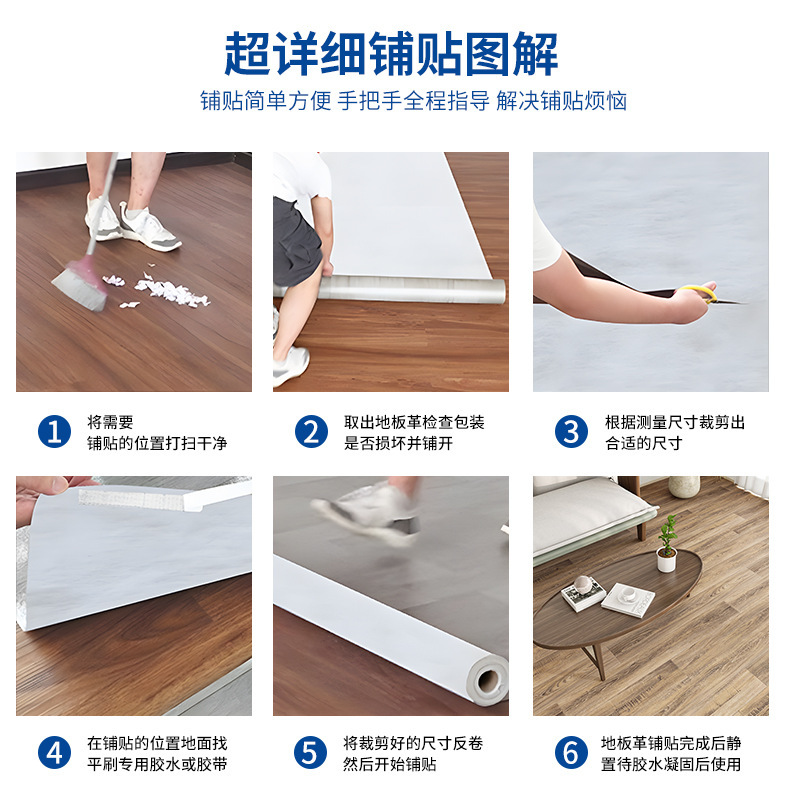 超详细铺贴图解

铺贴简单方便 手把手全程指导 解决铺贴烦恼

1 将需要铺贴的位置打扫干净

2 取出地板革检查包装是否损坏并铺开

3 根据测量尺寸裁剪出合适的尺寸

4 在铺贴的位置地面找平刷专用胶水或胶带

5 将裁剪好的尺寸反卷然后开始铺贴

6 地板革铺贴完成后静置待胶水凝固后使用